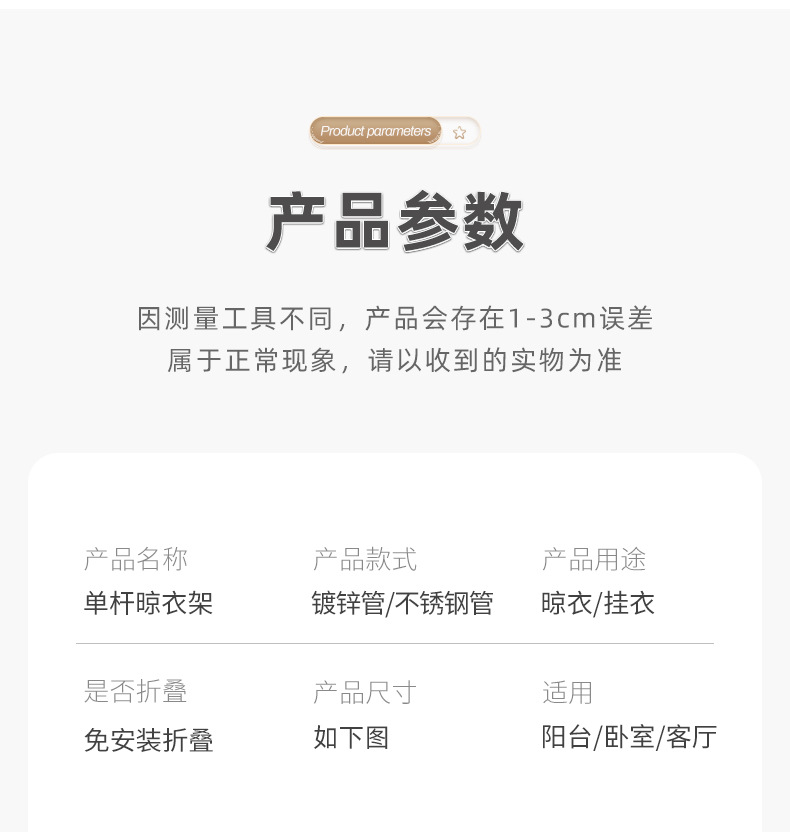 Product parameters

产品参数

因测量工具不同，产品会存在1-3cm误差
属于正常现象，请以收到的实物为准

产品名称
单杆晾衣架

产品款式
镀锌管/不锈钢管

产品用途
晾衣/挂衣

是否折叠
免安装折叠

产品尺寸
如下图

适用
阳台/卧室/客厅