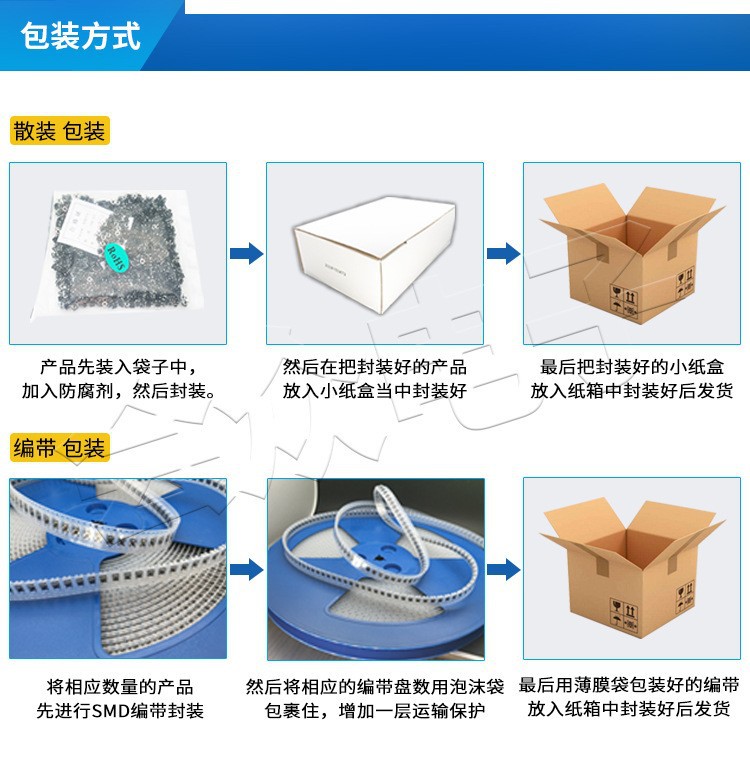 包装方式

散装 包装

RoHS

产品先装入袋子中，加入防腐剂，然后封装。

然后在把封装好的产品放入小纸盒当中封装好

最后把封装好的小纸盒放入纸箱中封装好后发货

编带 包装

将相应数量的产品先进行SMD编带封装

然后将相应的编带盘数用泡沫袋包裹住，增加一层运输保护

最后用薄膜袋包装好的编带放入纸箱中封装好后发货