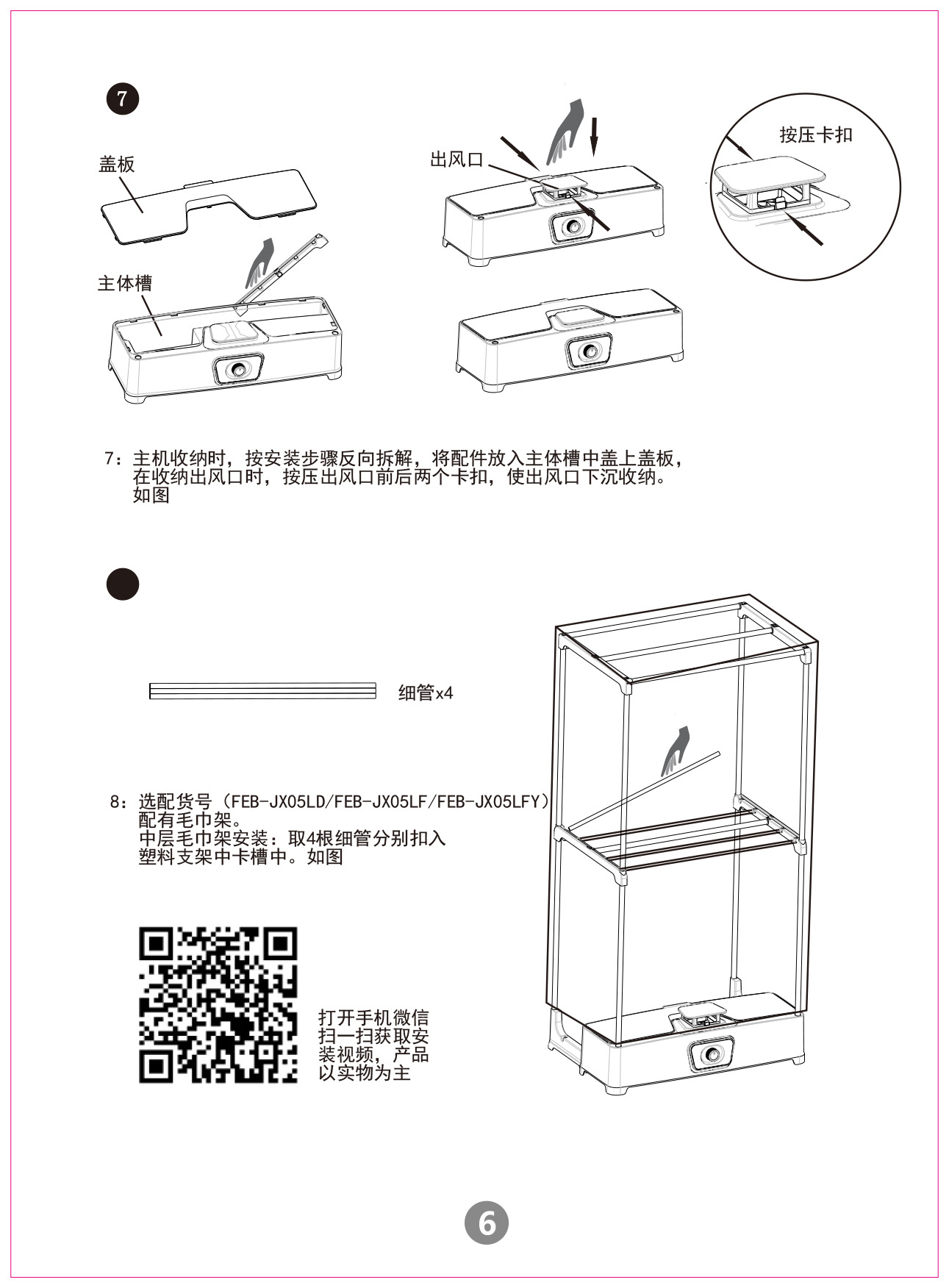 7

盖板

主体槽

出风口

按压卡扣

7：主机收纳时，按安装步骤反向拆解，将配件放入主体槽中盖上盖板，在收纳出风口时，按压出风口前后两个卡扣，使出风口下沉收纳。如图

细管x4

8：选配货号（FEB-JX05LD/FEB-JX05LF/FEB-JX05LFY）配有毛巾架。
中层毛巾架安装：取4根细管分别扣入塑料支架中卡槽中。如图

打开手机微信扫一扫获取安装视频，产品以实物为主

6