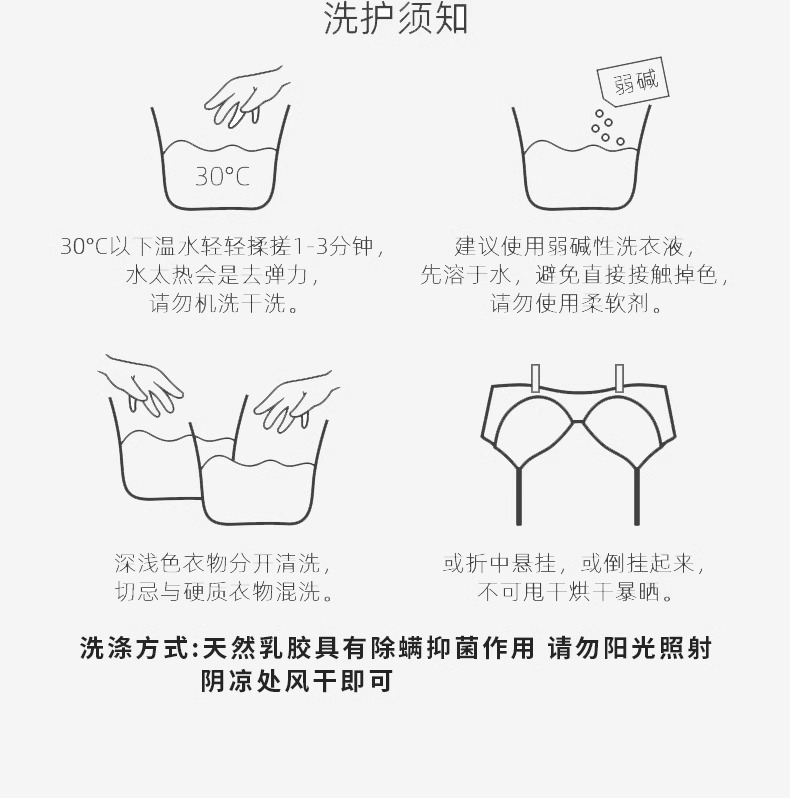 洗护须知

30°C

30°C以下温水轻轻揉搓1-3分钟，
水太热会是去弹力，
请勿机洗干洗。

弱碱

建议使用弱碱性洗衣液，
先溶于水，避免直接接触掉色，
请勿使用柔软剂。

深浅色衣物分开清洗，
切忌与硬质衣物混洗。

或折中悬挂，或倒挂起来，
不可甩干烘干暴晒。

洗涤方式:天然乳胶具有除螨抑菌作用 请勿阳光照射
阴凉处风干即可