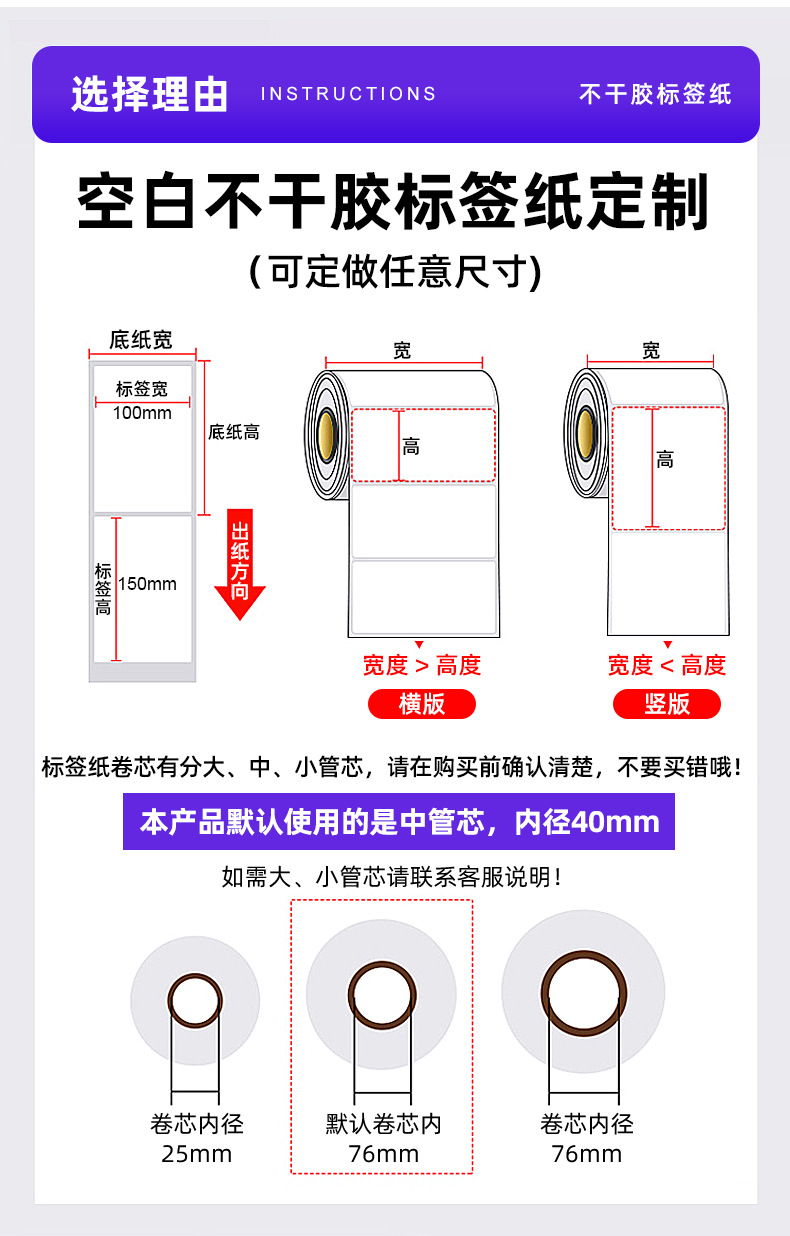 选择理由 INSTRUCTIONS 不干胶标签纸

空白不干胶标签纸定制

(可定做任意尺寸)

底纸宽

标签宽
100mm

底纸高

标签高
150mm

出纸方向

宽

高

宽度 > 高度

横版

宽

高

宽度 < 高度

竖版

标签纸卷芯有分大、中、小管芯，请在购买前确认清楚，不要买错哦！

本产品默认使用的是中管芯，内径40mm

如需大、小管芯请联系客服说明！

卷芯内径
25mm

默认卷芯内
76mm

卷芯内径
76mm