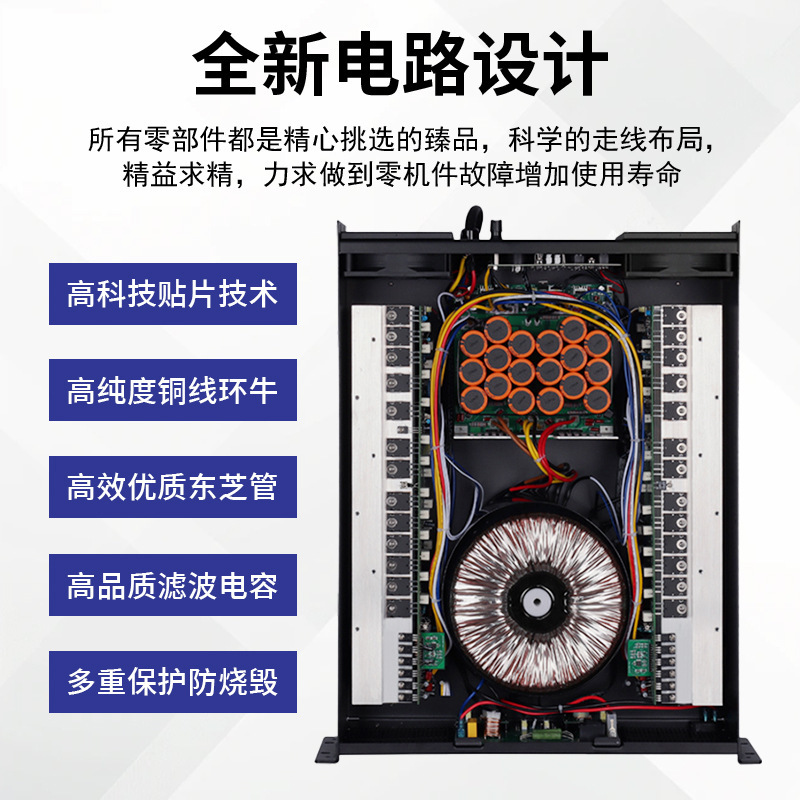 全新电路设计

所有零部件都是精心挑选的臻品，科学的走线布局，精益求精，力求做到零机件故障增加使用寿命

高科技贴片技术

高纯度铜线环牛

高效优质东芝管

高品质滤波电容

多重保护防烧毁