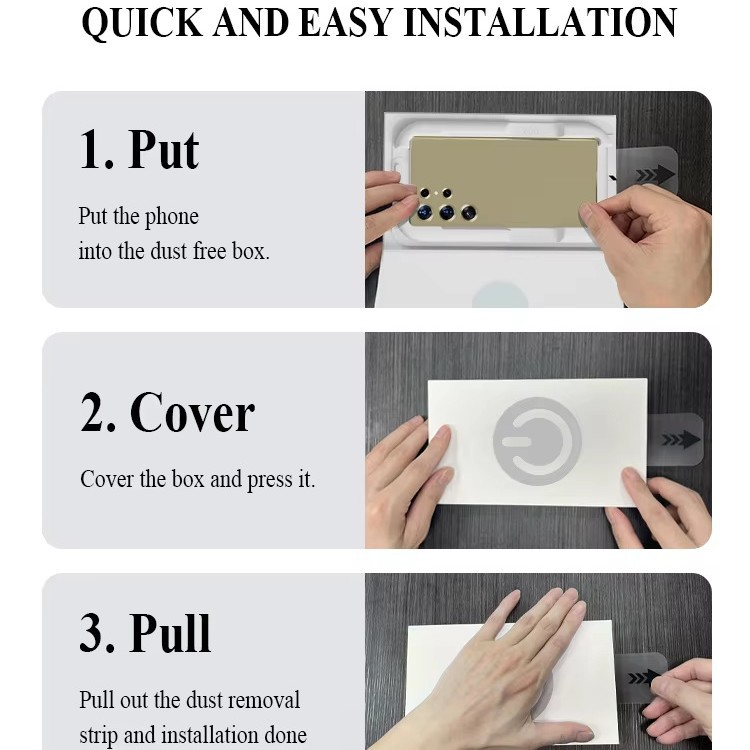 QUICK AND EASY INSTALLATION

1. Put

Put the phone into the dust free box.

2. Cover

Cover the box and press it.

3. Pull

Pull out the dust removal strip and installation done