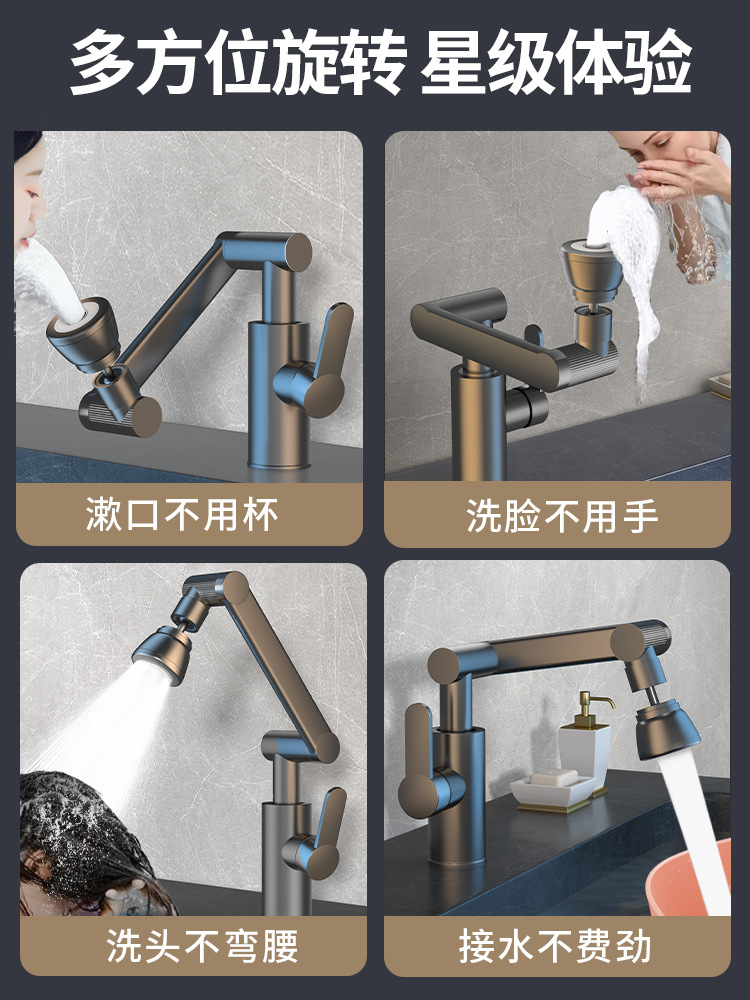 多方位旋转 星级体验

漱口不用杯

洗脸不用手

洗头不弯腰

接水不费劲