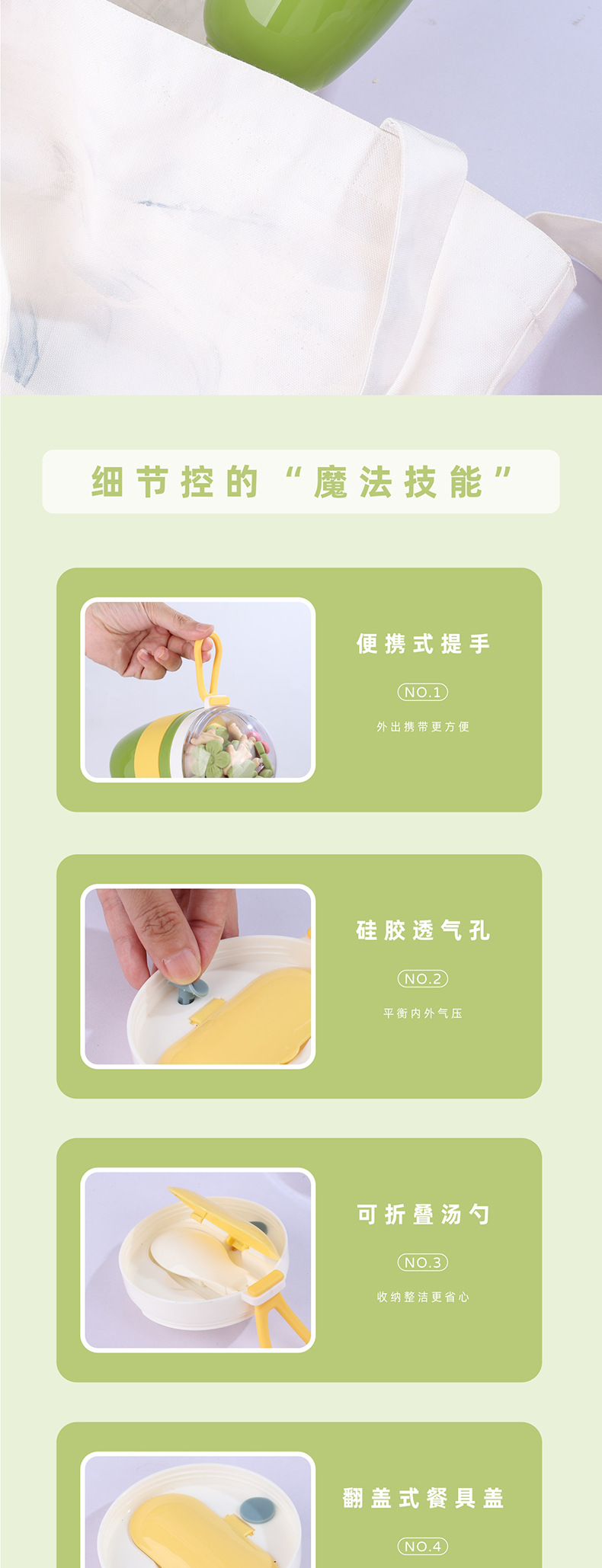 细节控的“魔法技能”

便携式提手

NO.1

外出携带更方便

硅胶透气孔

NO.2

平衡内外气压

可折叠汤勺

NO.3

收纳整洁更省心

翻盖式餐具盖

NO.4