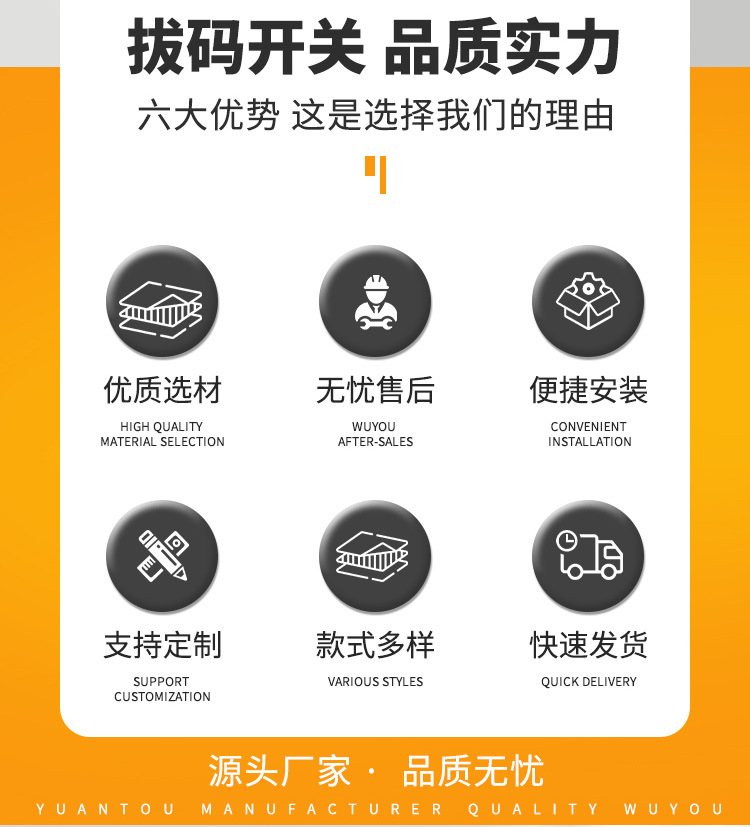 拔码开关 品质实力

六大优势 这是选择我们的理由

优质选材
HIGH QUALITY
MATERIAL SELECTION

无忧售后
WUYOU
AFTER-SALES

便捷安装
CONVENIENT
INSTALLATION

支持定制
SUPPORT
CUSTOMIZATION

款式多样
VARIOUS STYLES

快速发货
QUICK DELIVERY

源头厂家 · 品质无忧

YUANTOU MANUFACTURER QUALITY WUYOU