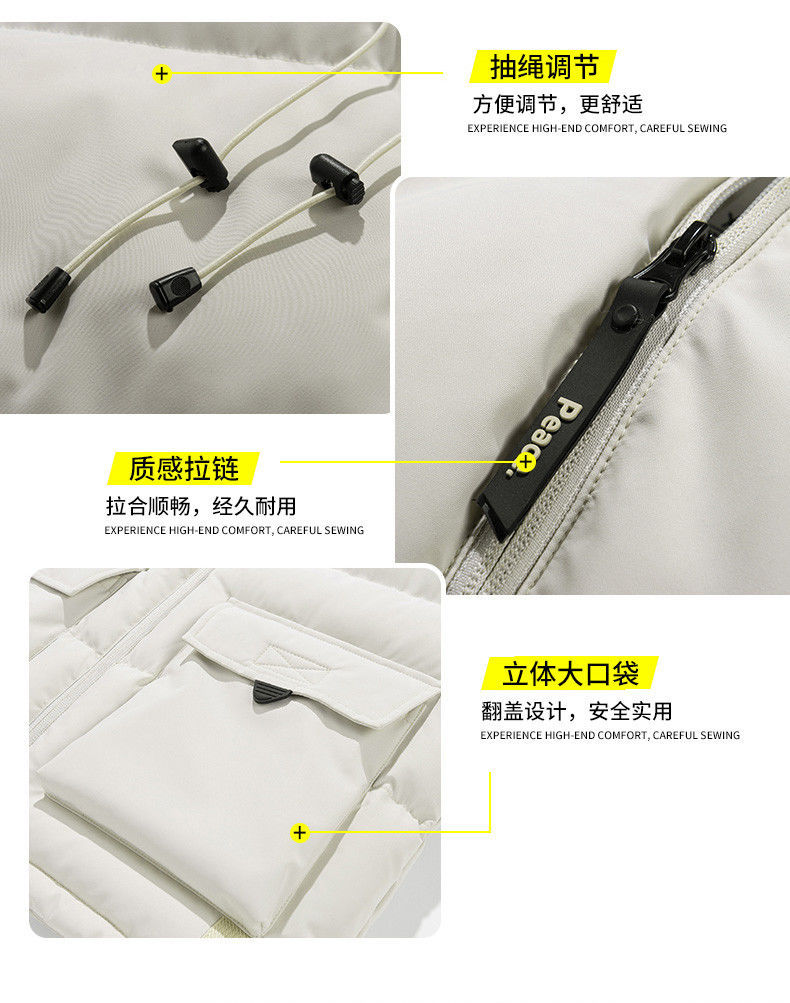 抽绳调节
方便调节，更舒适
EXPERIENCE HIGH-END COMFORT, CAREFUL SEWING

Peace.

质感拉链
拉合顺畅，经久耐用
EXPERIENCE HIGH-END COMFORT, CAREFUL SEWING

立体大口袋
翻盖设计，安全实用
EXPERIENCE HIGH-END COMFORT, CAREFUL SEWING