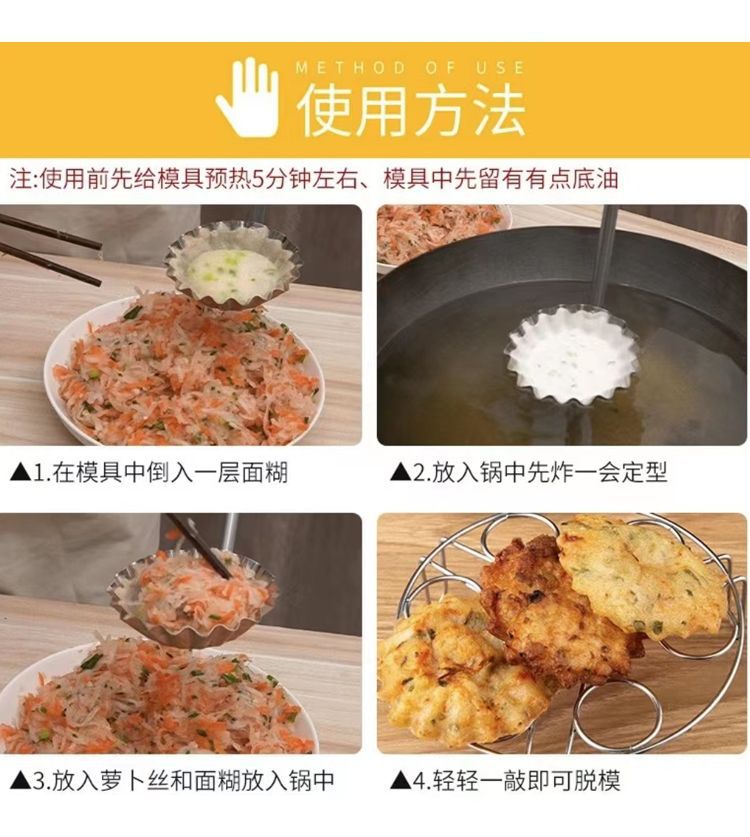 METHOD OF USE
使用方法

注:使用前先给模具预热5分钟左右、模具中先留有有点底油

▲1.在模具中倒入一层面糊

▲2.放入锅中先炸一会定型

▲3.放入萝卜丝和面糊放入锅中

▲4.轻轻一敲即可脱模