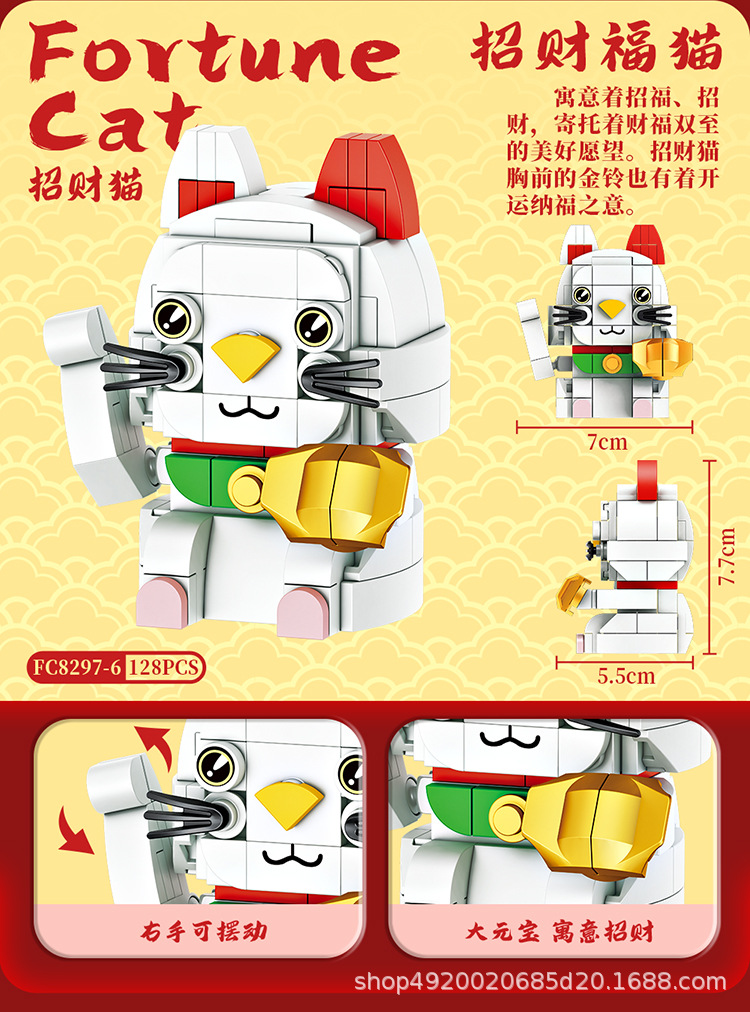 Fortune Cat
招财猫

招财福猫

寓意着招福、招财，寄托着财福双至的美好愿望。招财猫胸前的金铃也有着开运纳福之意。

7cm

7.7cm

5.5cm

FC8297-6 128PCS

右手可摆动

大元宝 寓意招财

shop4920020685d20.1688.com