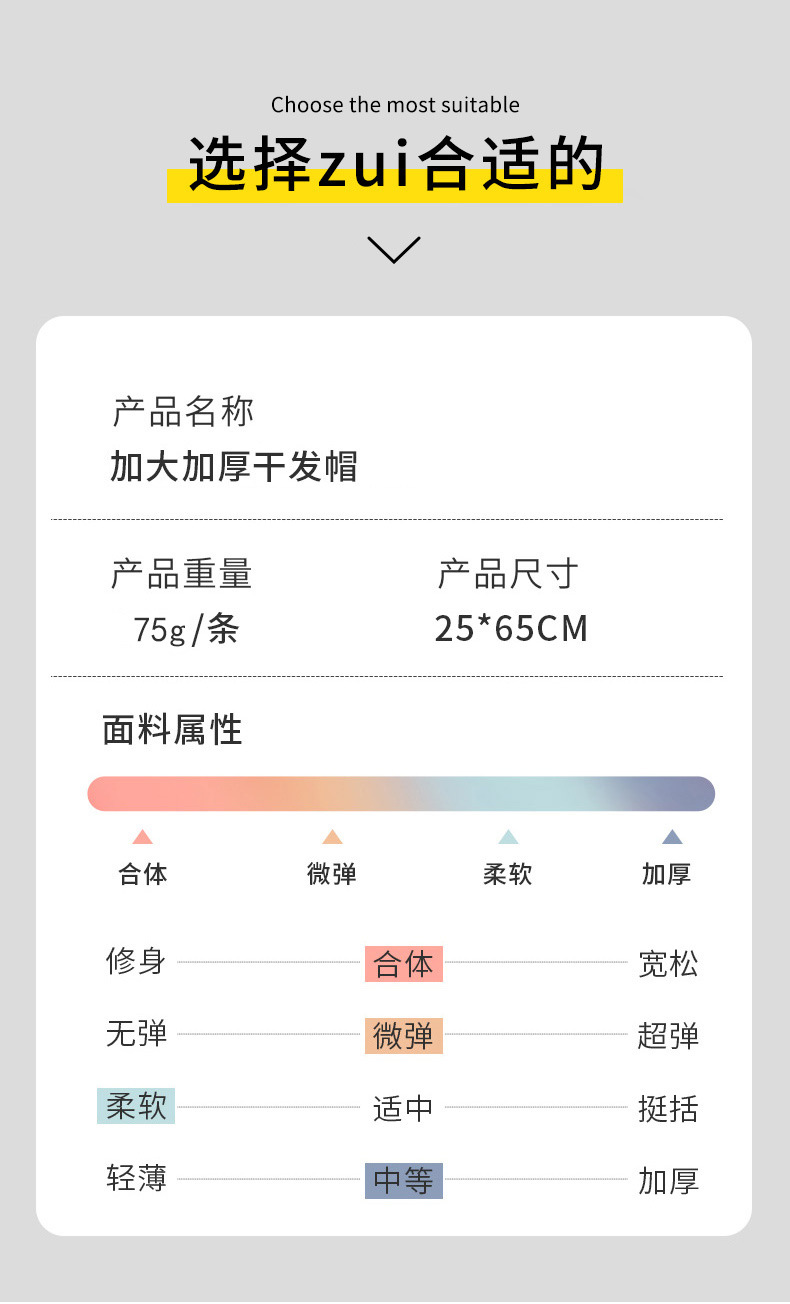 Choose the most suitable

选择zui合适的

产品名称
加大加厚干发帽

产品重量
75g/条

产品尺寸
25*65CM

面料属性

合体 微弹 柔软 加厚

修身 合体 宽松
无弹 微弹 超弹
柔软 适中 挺括
轻薄 中等 加厚