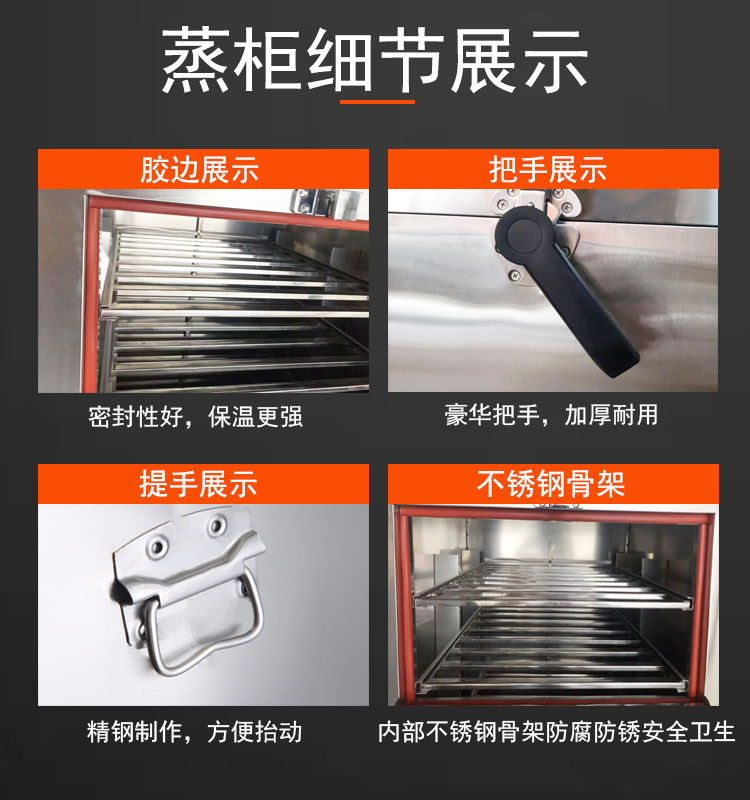 蒸柜细节展示

胶边展示

密封性好，保温更强

把手展示

豪华把手，加厚耐用

提手展示

精钢制作，方便抬动

不锈钢骨架

内部不锈钢骨架防腐防锈安全卫生