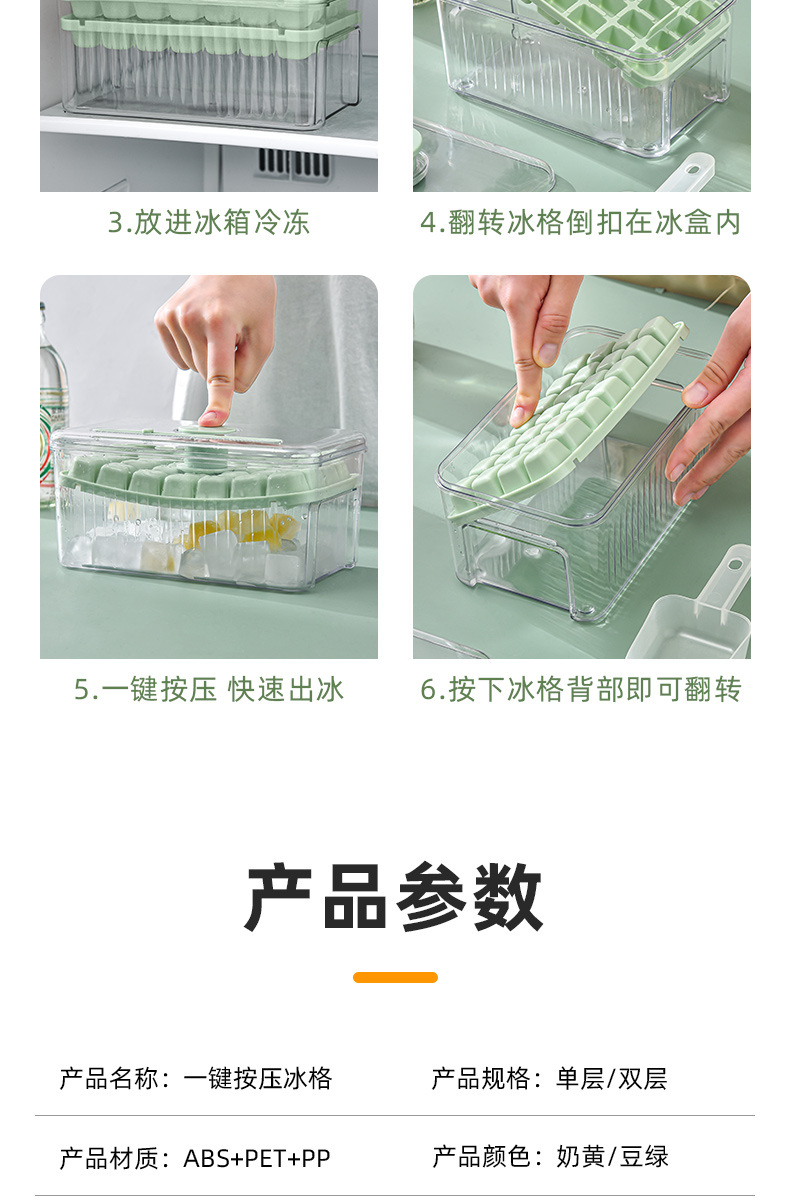 3.放进冰箱冷冻

4.翻转冰格倒扣在冰盒内

5.一键按压 快速出冰

6.按下冰格背部即可翻转

产品参数

产品名称：一键按压冰格

产品规格：单层/双层

产品材质：ABS+PET+PP

产品颜色：奶黄/豆绿