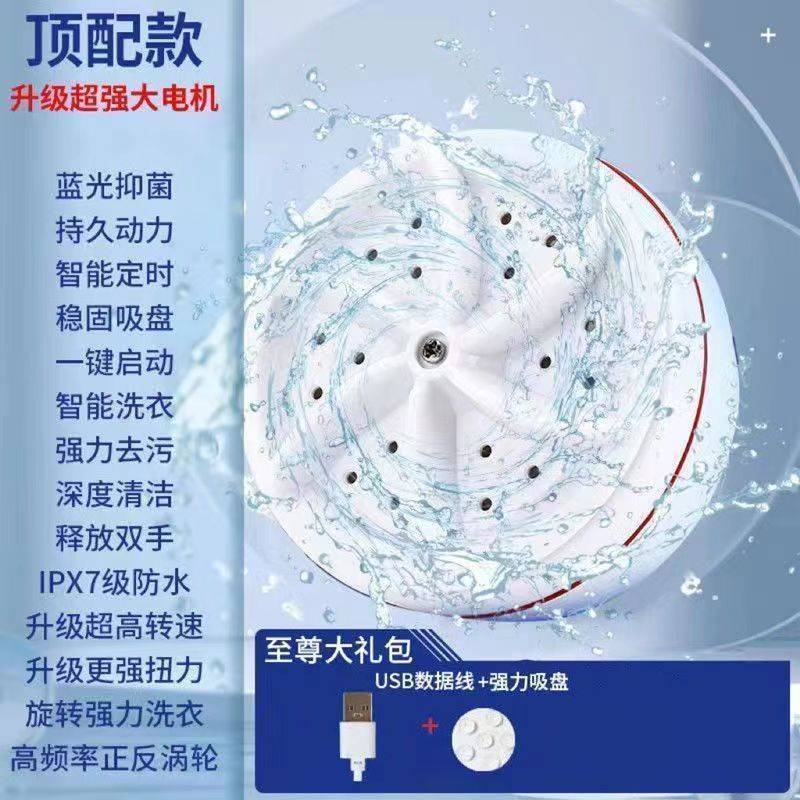 顶配款
升级超强大电机

蓝光抑菌
持久动力
智能定时
稳固吸盘
一键启动
智能洗衣
强力去污
深度清洁
释放双手
IPX7级防水
升级超高转速
升级更强扭力
旋转强力洗衣
高频率正反涡轮

至尊大礼包
USB数据线+强力吸盘
+