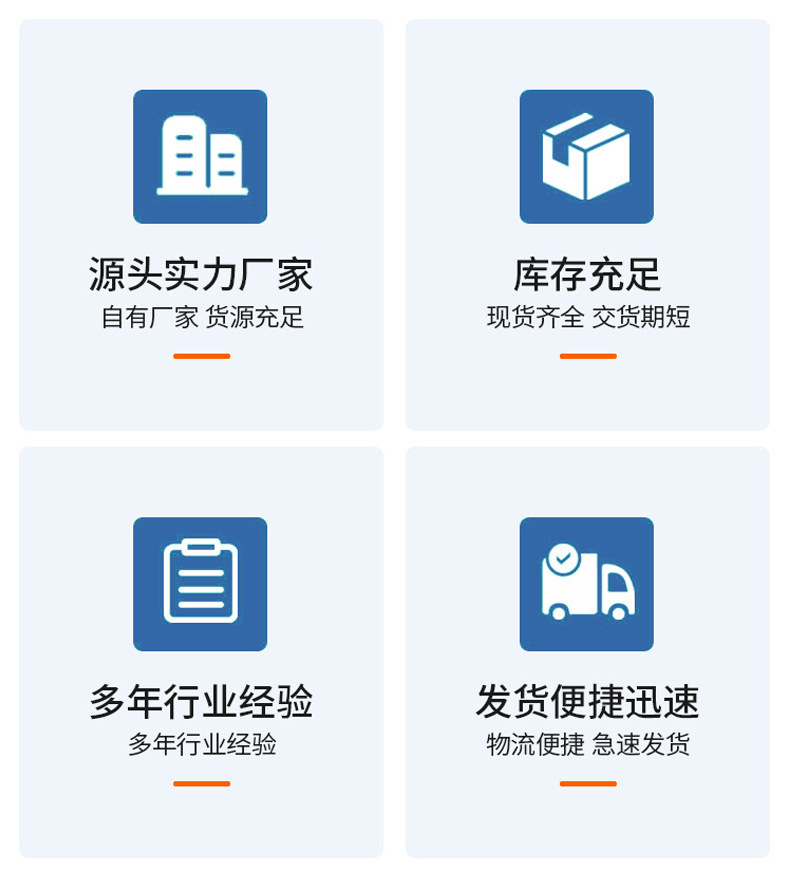 源头实力厂家
自有厂家 货源充足

库存充足
现货齐全 交货期短

多年行业经验
多年行业经验

发货便捷迅速
物流便捷 急速发货