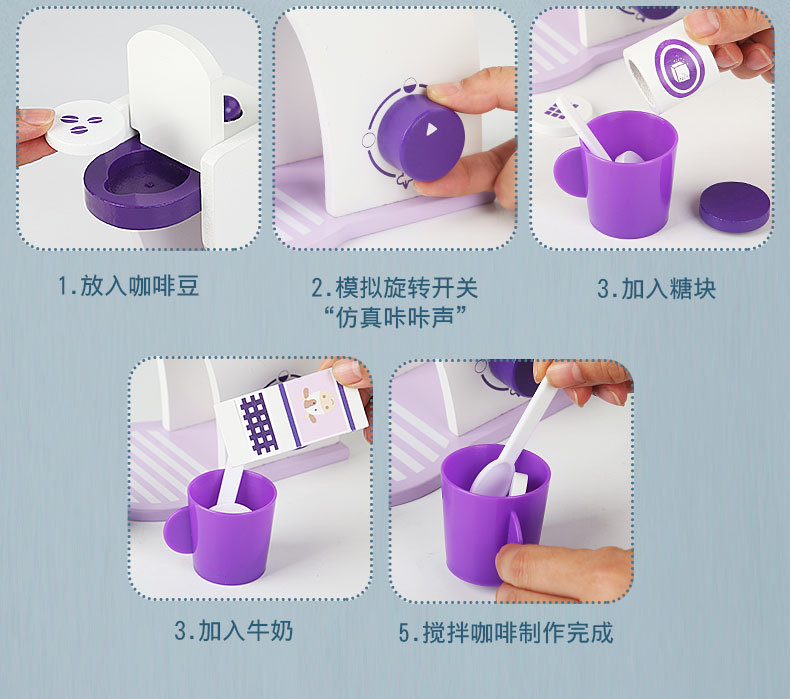 1.放入咖啡豆

2.模拟旋转开关
“仿真咔咔声”

3.加入糖块

3.加入牛奶

5.搅拌咖啡制作完成