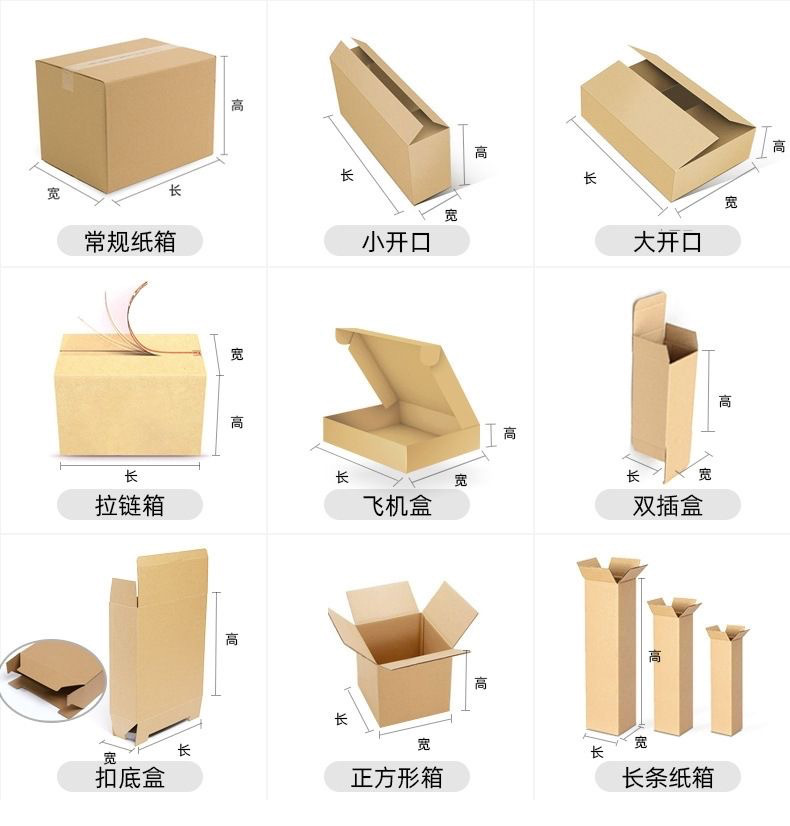 高
宽
长
常规纸箱

长
高
宽
小开口

长
高
宽
大开口

宽
高
长
拉链箱

高
长
宽
飞机盒

高
长
宽
双插盒

高
宽
长
扣底盒

高
长
宽
正方形箱

高
长
宽
长条纸箱