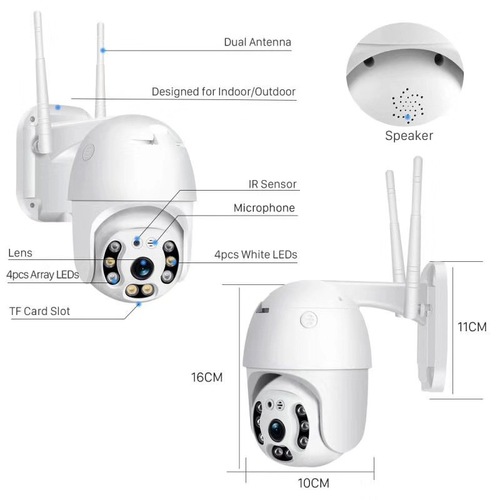 Dual Antenna

Designed for Indoor/Outdoor

Speaker

IR Sensor

Microphone

Lens

4pcs White LEDs

4pcs Array LEDs

TF Card Slot

11CM

16CM

10CM