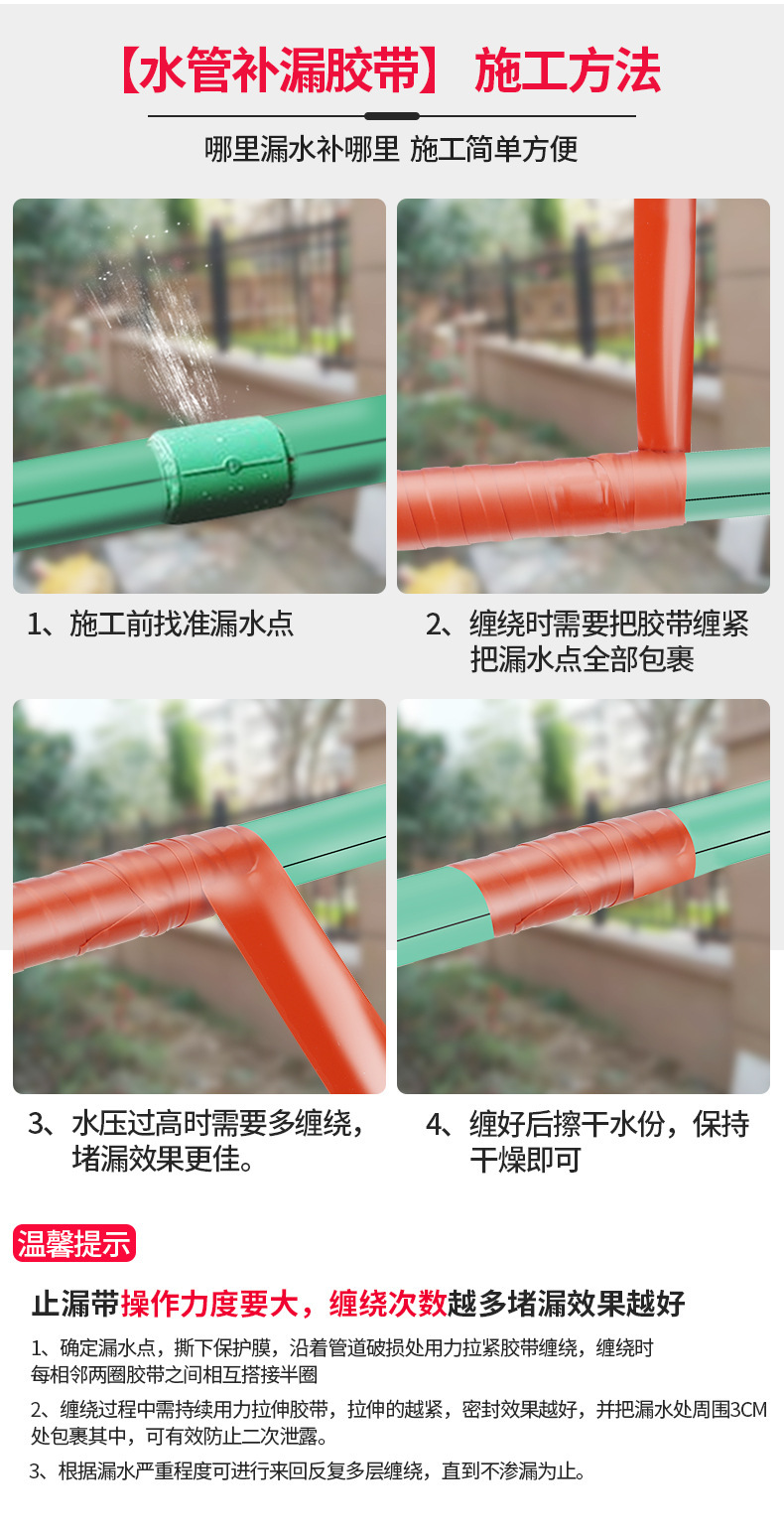 【水管补漏胶带】 施工方法

哪里漏水补哪里 施工简单方便

1、施工前找准漏水点

2、缠绕时需要把胶带缠紧把漏水点全部包裹

3、水压过高时需要多缠绕，堵漏效果更佳。

4、缠好后擦干水份，保持干燥即可

温馨提示

止漏带操作力度要大，缠绕次数越多堵漏效果越好

1、确定漏水点，撕下保护膜，沿着管道破损处用力拉紧胶带缠绕，缠绕时每相邻两圈胶带之间相互搭接半圈

2、缠绕过程中需持续用力拉伸胶带，拉伸的越紧，密封效果越好，并把漏水处周围3CM处包裹其中，可有效防止二次泄露。

3、根据漏水严重程度可进行来回反复多层缠绕，直到不渗漏为止。