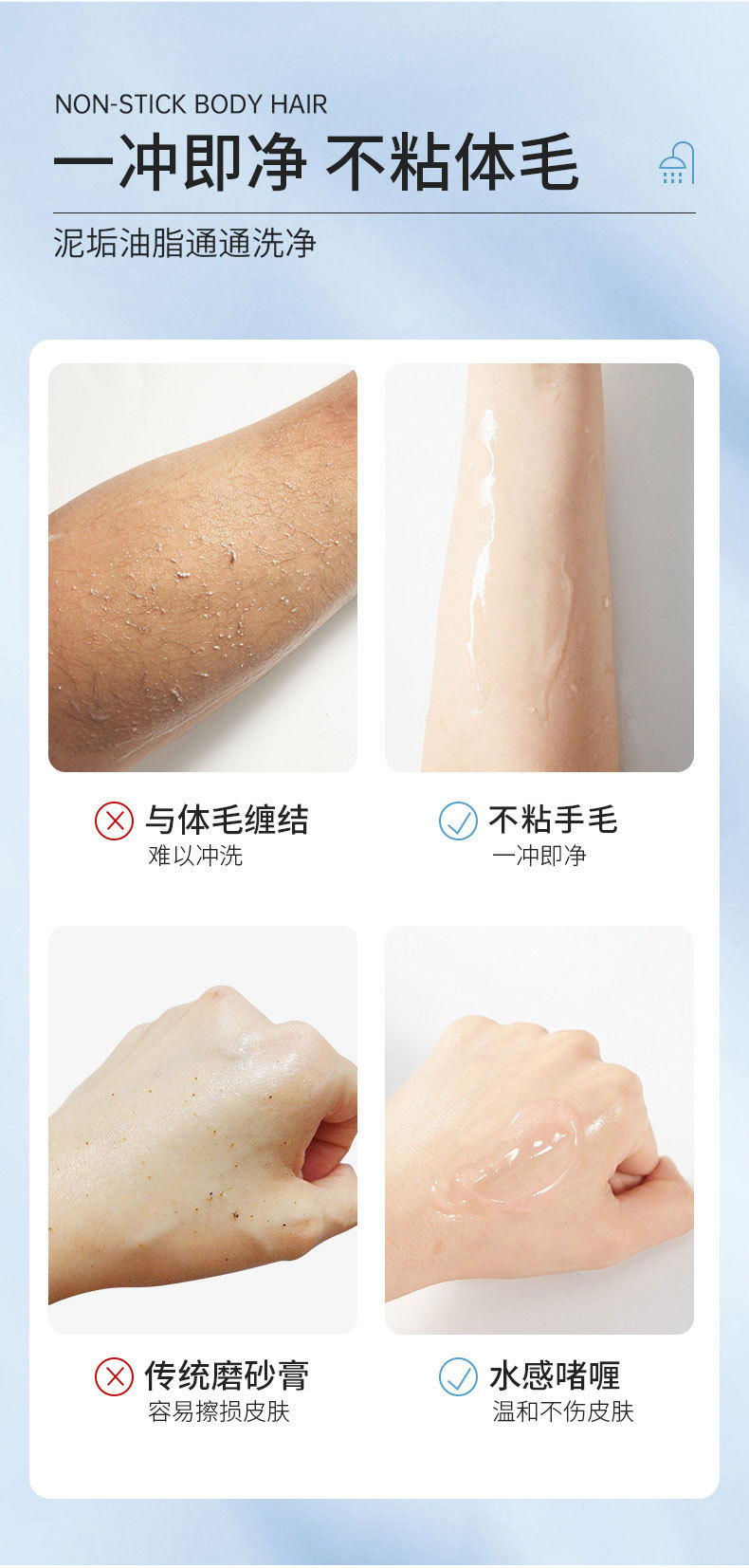 NON-STICK BODY HAIR
一冲即净 不粘体毛

泥垢油脂通通洗净

与体毛缠结
难以冲洗

不粘手毛
一冲即净

传统磨砂膏
容易擦损皮肤

水感啫喱
温和不伤皮肤