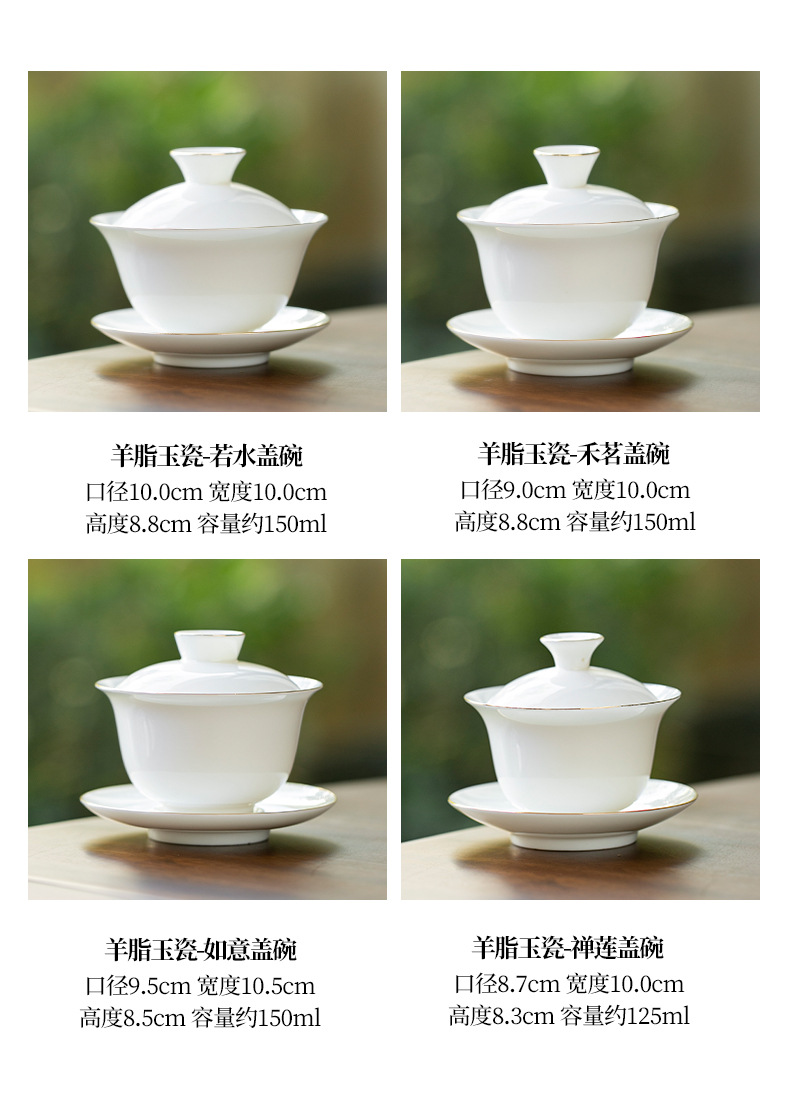 羊脂玉瓷-若水盖碗
口径10.0cm 宽度10.0cm
高度8.8cm 容量约150ml

羊脂玉瓷-禾茗盖碗
口径9.0cm 宽度10.0cm
高度8.8cm 容量约150ml

羊脂玉瓷-如意盖碗
口径9.5cm 宽度10.5cm
高度8.5cm 容量约150ml

羊脂玉瓷-禅莲盖碗
口径8.7cm 宽度10.0cm
高度8.3cm 容量约125ml