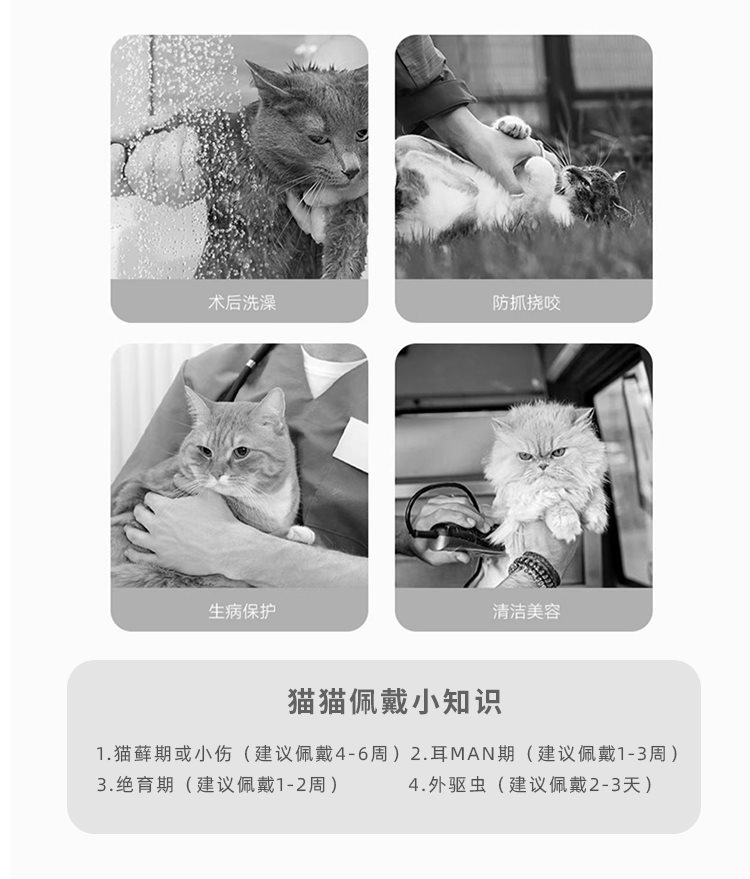 术后洗澡

防抓挠咬

生病保护

清洁美容

猫猫佩戴小知识

1.猫藓期或小伤（建议佩戴4-6周）2.耳MAN期（建议佩戴1-3周）
3.绝育期（建议佩戴1-2周） 4.外驱虫（建议佩戴2-3天）