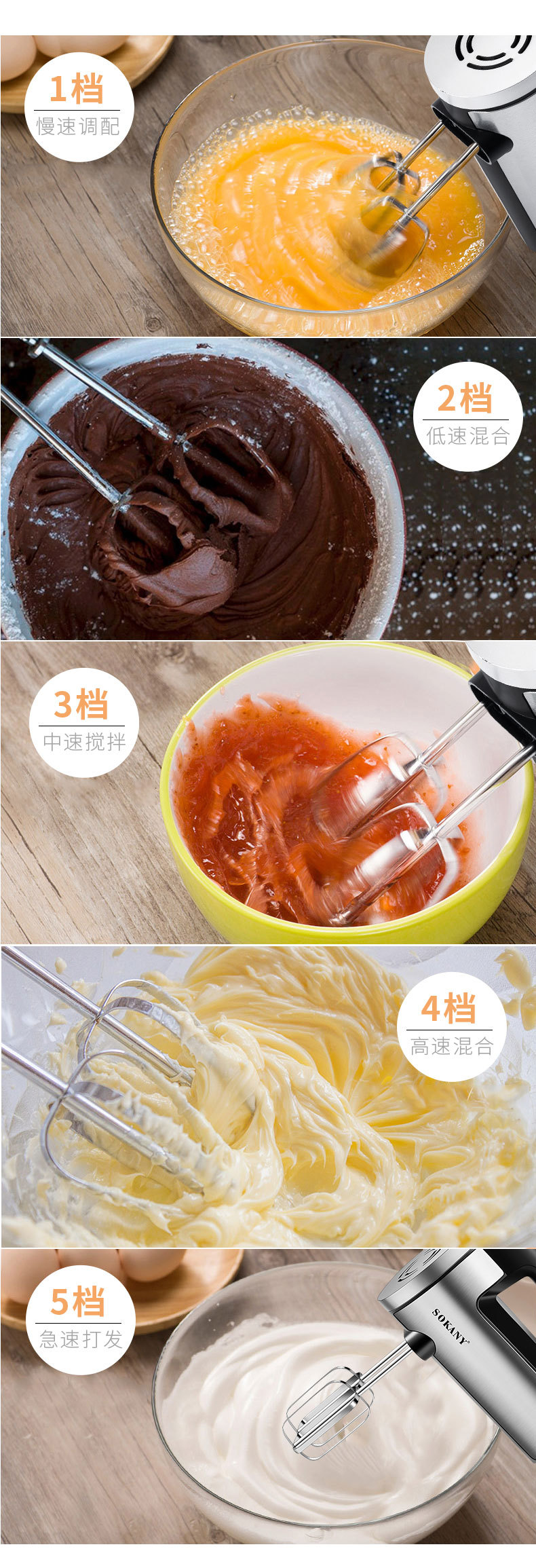 1档
慢速调配

2档
低速混合

3档
中速搅拌

4档
高速混合

5档
急速打发

SOKANY