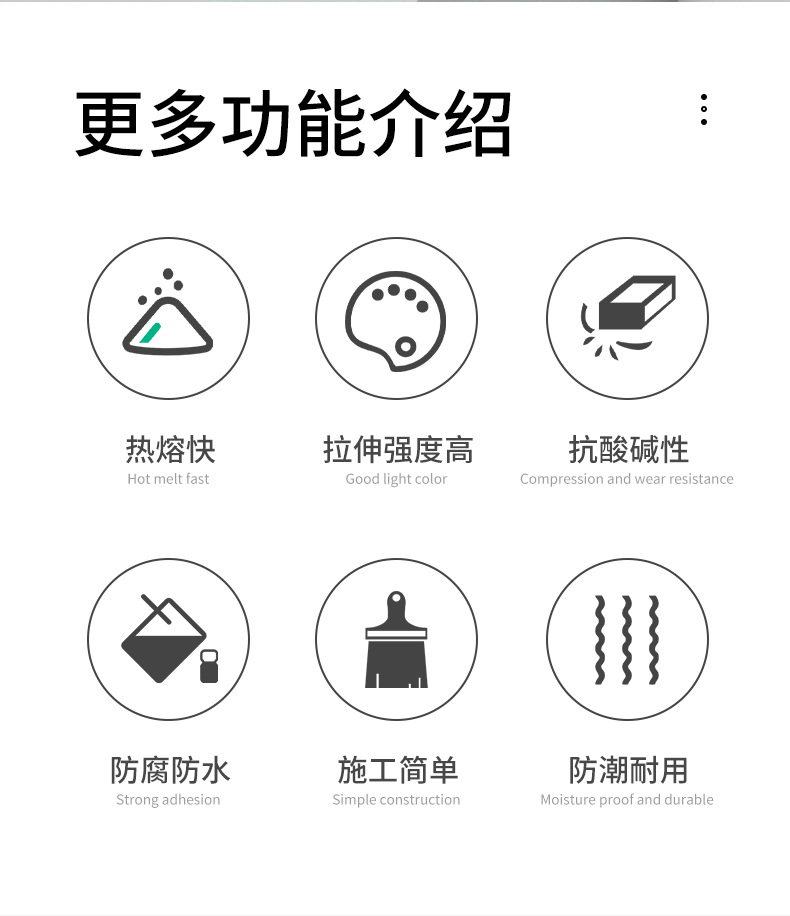 更多功能介绍

热熔快
Hot melt fast

拉伸强度高
Good light color

抗酸碱性
Compression and wear resistance

防腐防水
Strong adhesion

施工简单
Simple construction

防潮耐用
Moisture proof and durable