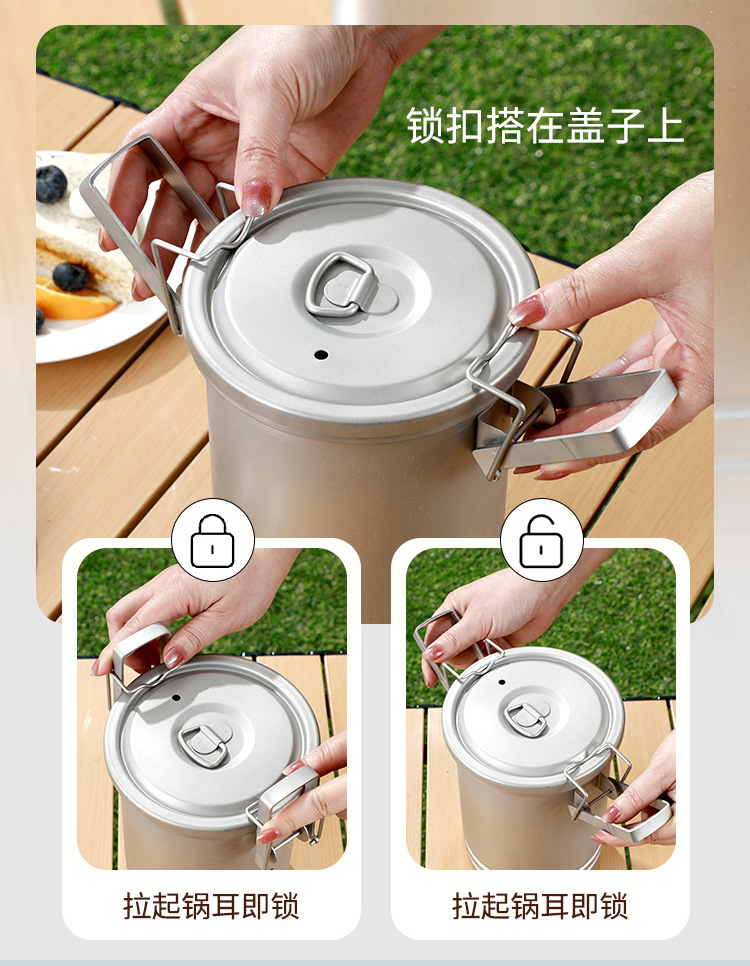 锁扣搭在盖子上

拉起锅耳即锁

拉起锅耳即锁