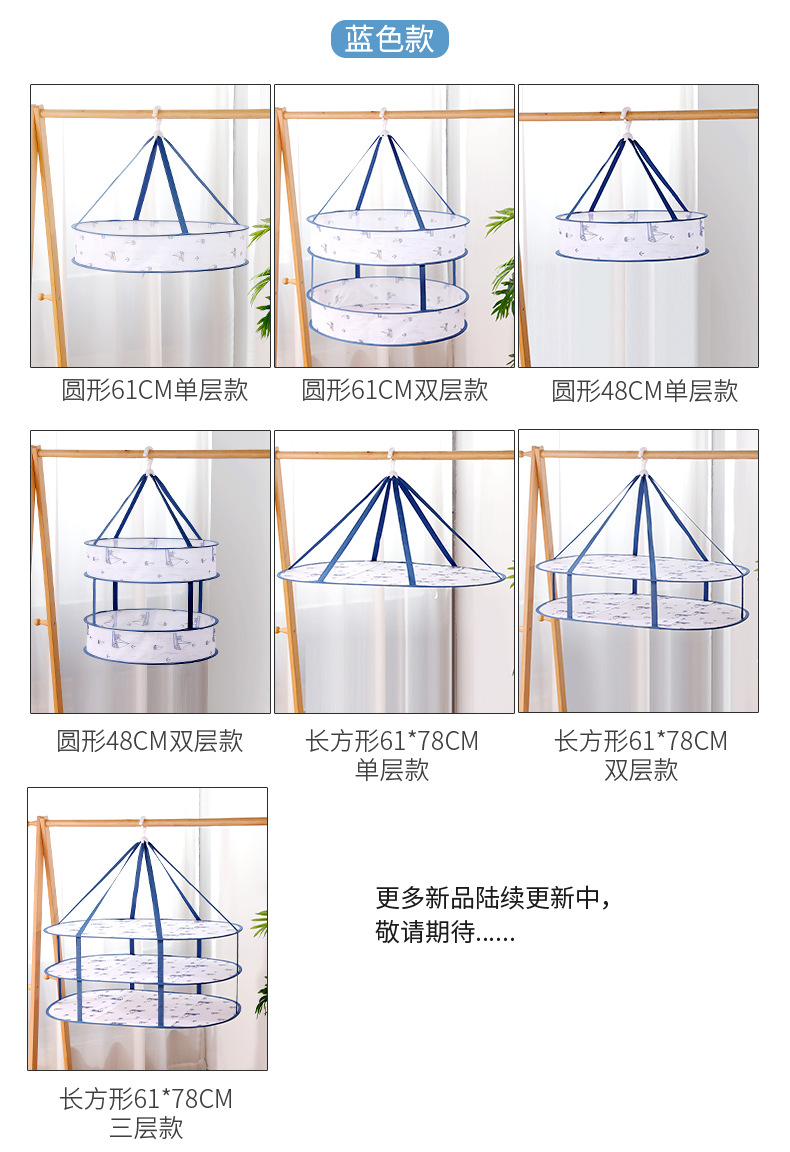 蓝色款

圆形61CM单层款

圆形61CM双层款

圆形48CM单层款

圆形48CM双层款

长方形61*78CM 单层款

长方形61*78CM 双层款

长方形61*78CM 三层款

更多新品陆续更新中，敬请期待......