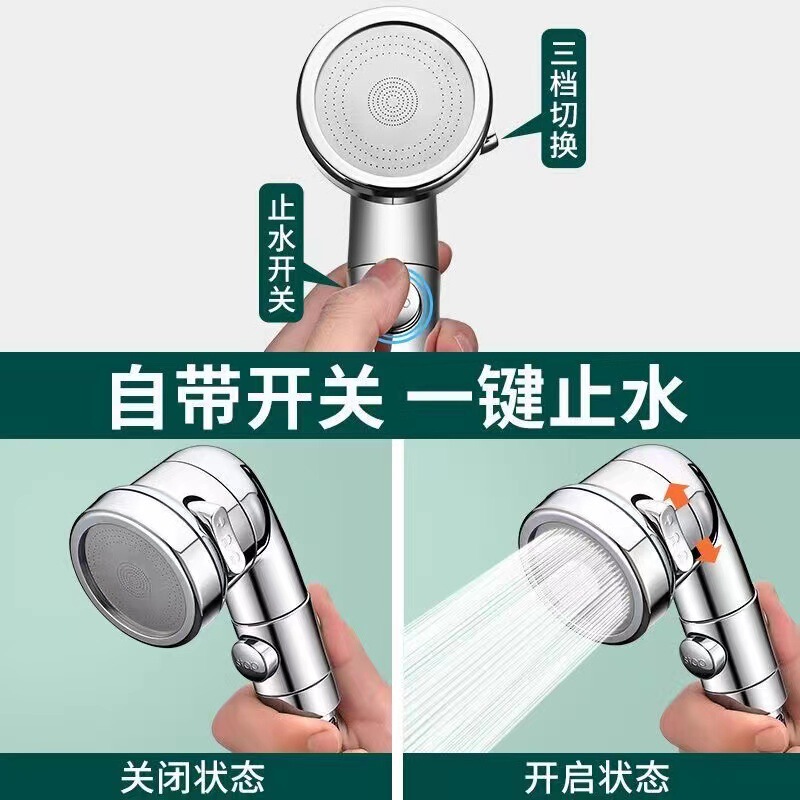 三档切换

止水开关

自带开关 一键止水

关闭状态

开启状态