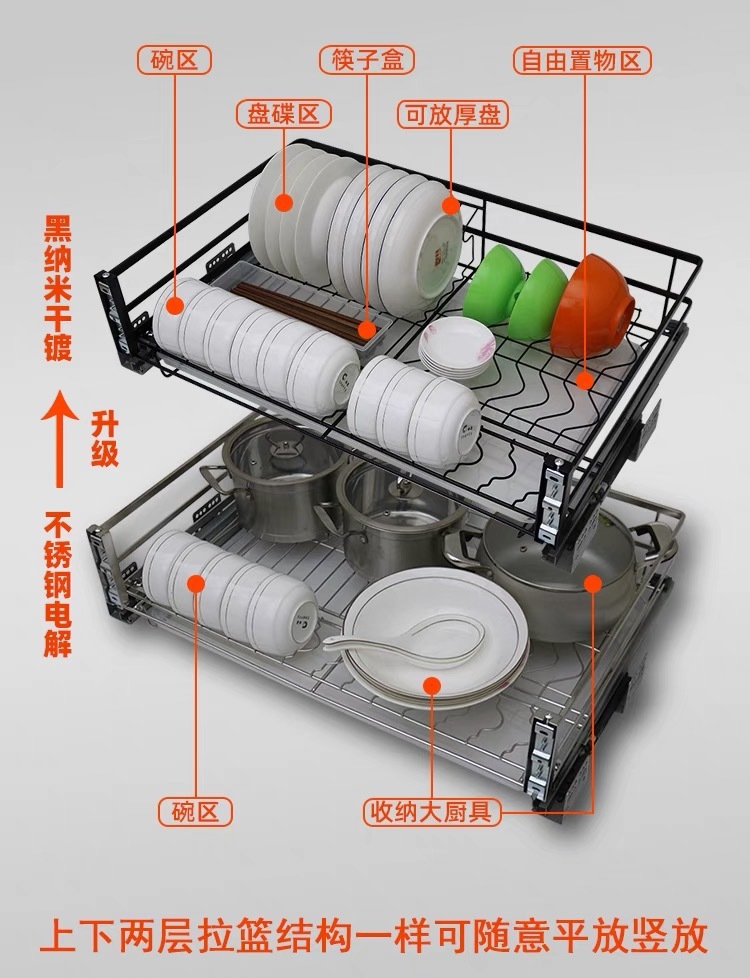 碗区

筷子盒

自由置物区

盘碟区

可放厚盘

黑纳米干镀

升级

不锈钢电解

碗区

收纳大厨具

上下两层拉篮结构一样可随意平放竖放