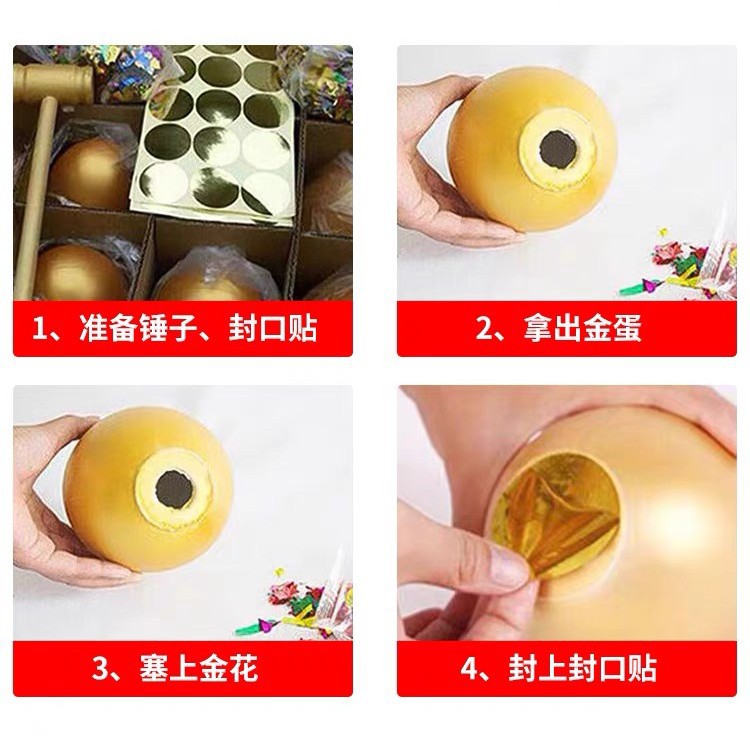 1、准备锤子、封口贴

2、拿出金蛋

3、塞上金花

4、封上封口贴