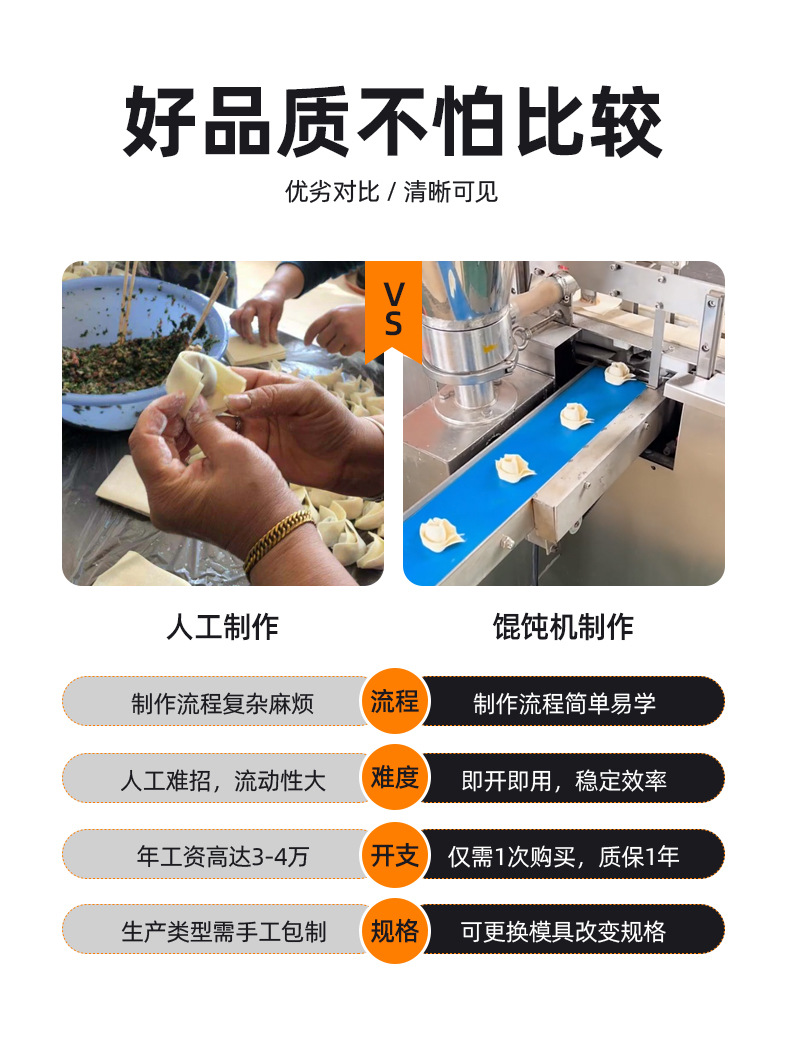 好品质不怕比较

优劣对比 / 清晰可见

VS

人工制作

馄饨机制作

制作流程复杂麻烦 流程 制作流程简单易学

人工难招，流动性大 难度 即开即用，稳定效率

年工资高达3-4万 开支 仅需1次购买，质保1年

生产类型需手工包制 规格 可更换模具改变规格