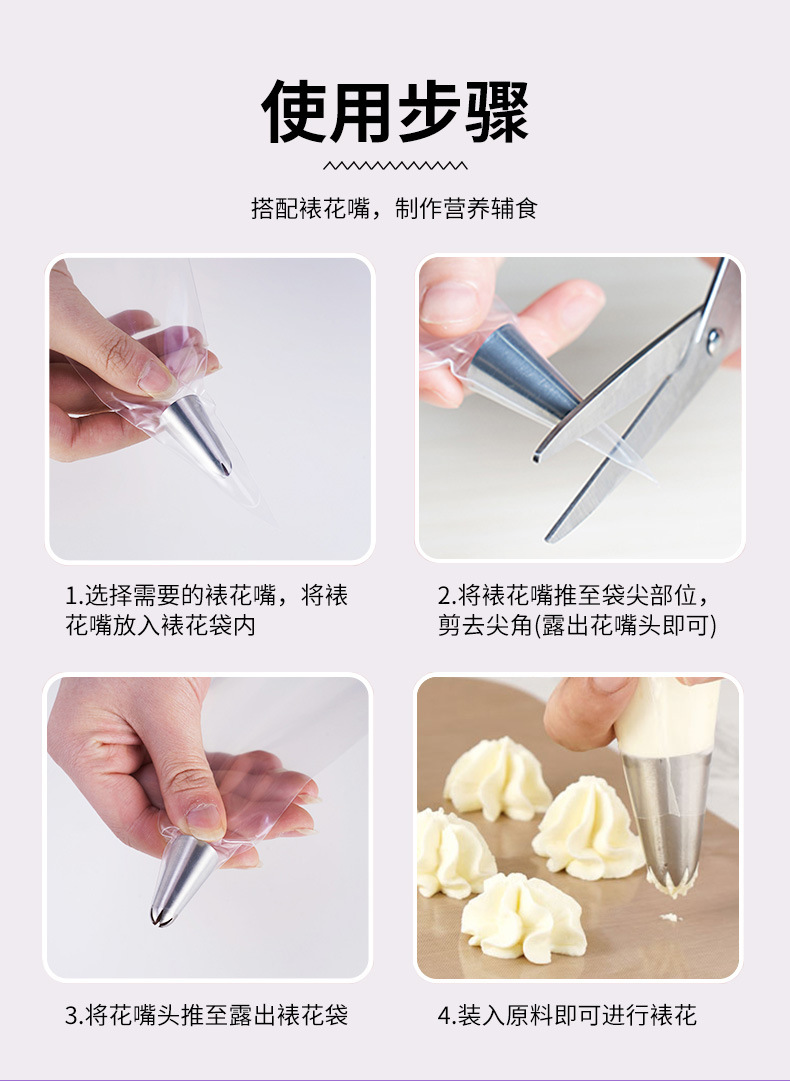 使用步骤

搭配裱花嘴，制作营养辅食

1.选择需要的裱花嘴，将裱花嘴放入裱花袋内

2.将裱花嘴推至袋尖部位，剪去尖角(露出花嘴头即可)

3.将花嘴头推至露出裱花袋

4.装入原料即可进行裱花