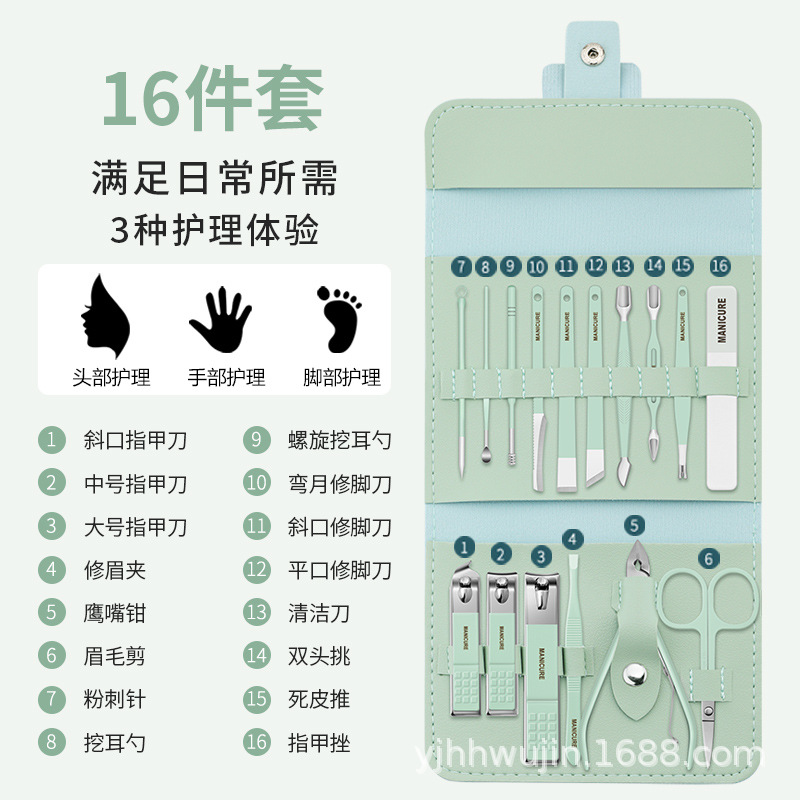 16件套

满足日常所需
3种护理体验

头部护理 手部护理 脚部护理

1 斜口指甲刀
2 中号指甲刀
3 大号指甲刀
4 修眉夹
5 鹰嘴钳
6 眉毛剪
7 粉刺针
8 挖耳勺

9 螺旋挖耳勺
10 弯月修脚刀
11 斜口修脚刀
12 平口修脚刀
13 清洁刀
14 双头挑
15 死皮推
16 指甲挫

7 8 9 10 11 12 13 14 15 16

MANICURE MANICURE MANICURE MANICURE MANICURE

1 2 3 4 5 6

MANICURE MANICURE MANICURE MANICURE

yjhhwujin.1688.com