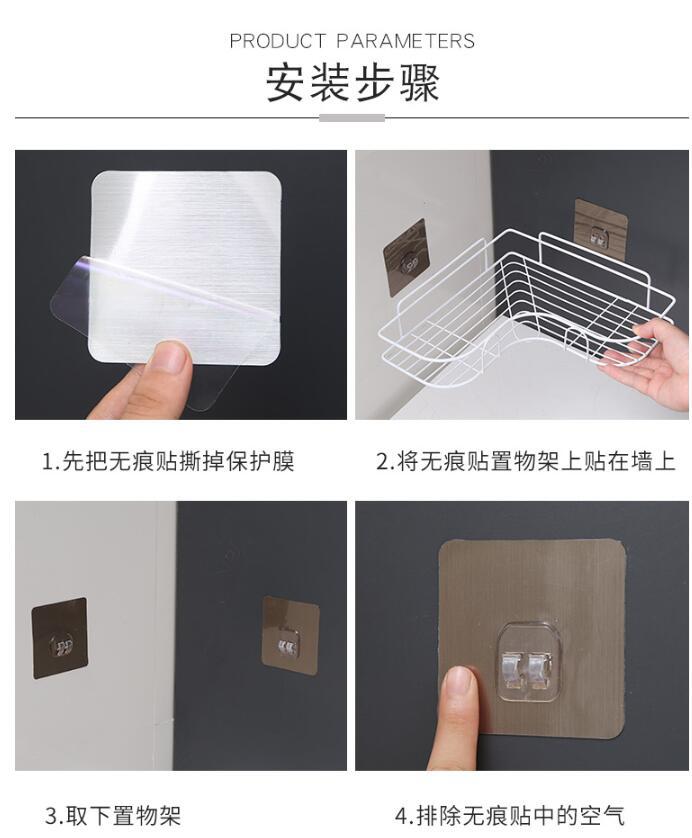 PRODUCT PARAMETERS
安装步骤

1.先把无痕贴撕掉保护膜

2.将无痕贴置物架上贴在墙上

3.取下置物架

4.排除无痕贴中的空气