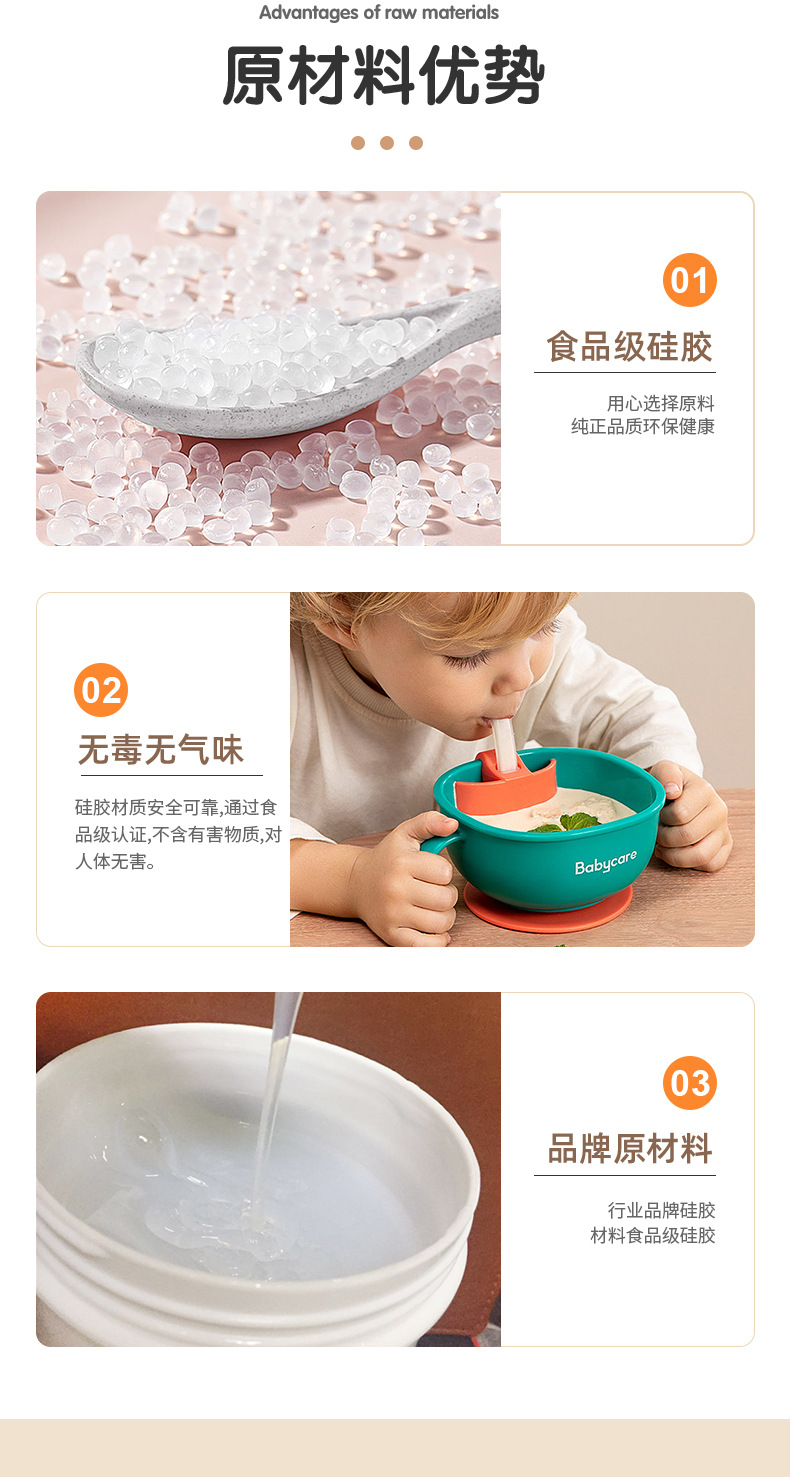 Advantages of raw materials

原材料优势

01

食品级硅胶

用心选择原料
纯正品质环保健康

02

无毒无气味

硅胶材质安全可靠,通过食品级认证,不含有害物质,对人体无害。

Babycare

03

品牌原材料

行业品牌硅胶
材料食品级硅胶