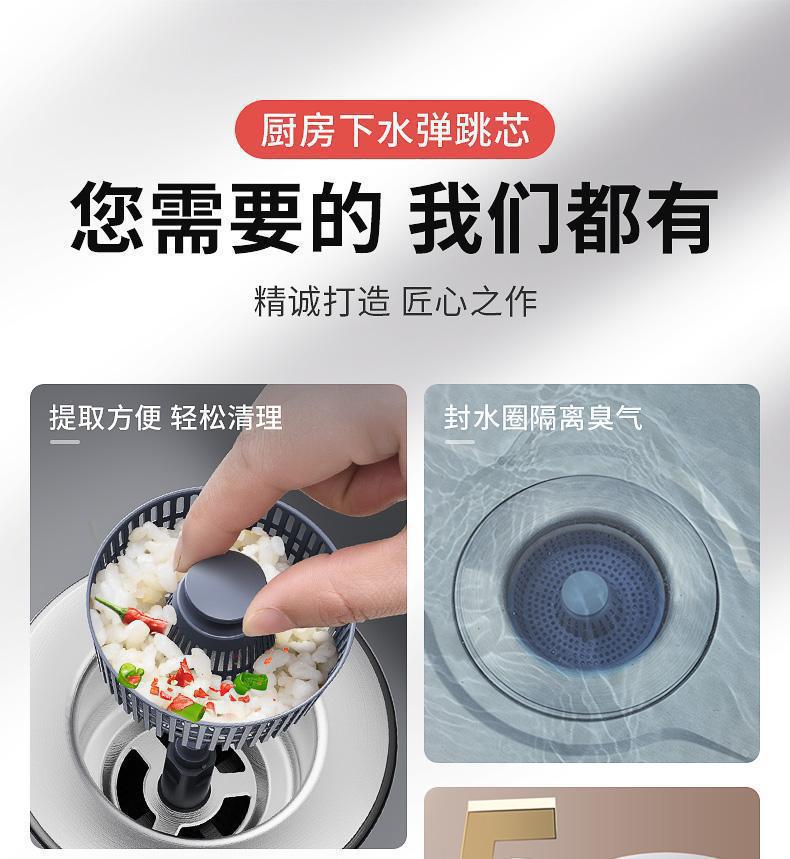 厨房下水弹跳芯

您需要的 我们都有

精诚打造 匠心之作

提取方便 轻松清理

封水圈隔离臭气