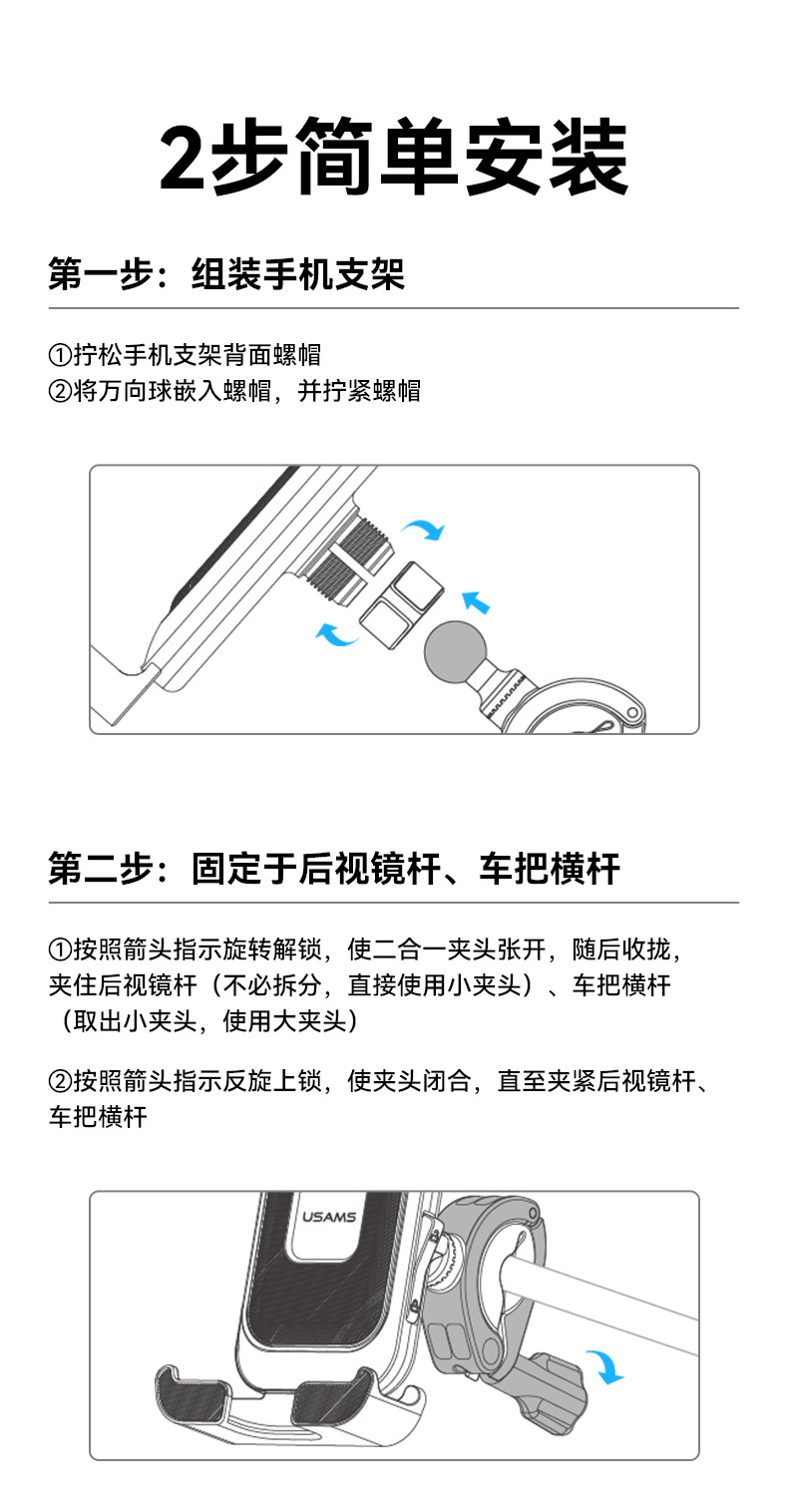 2步简单安装

第一步：组装手机支架

①拧松手机支架背面螺帽
②将万向球嵌入螺帽，并拧紧螺帽

第二步：固定于后视镜杆、车把横杆

①按照箭头指示旋转解锁，使二合一夹头张开，随后收拢，夹住后视镜杆（不必拆分，直接使用小夹头）、车把横杆（取出小夹头，使用大夹头）

②按照箭头指示反旋上锁，使夹头闭合，直至夹紧后视镜杆、车把横杆

USAMS