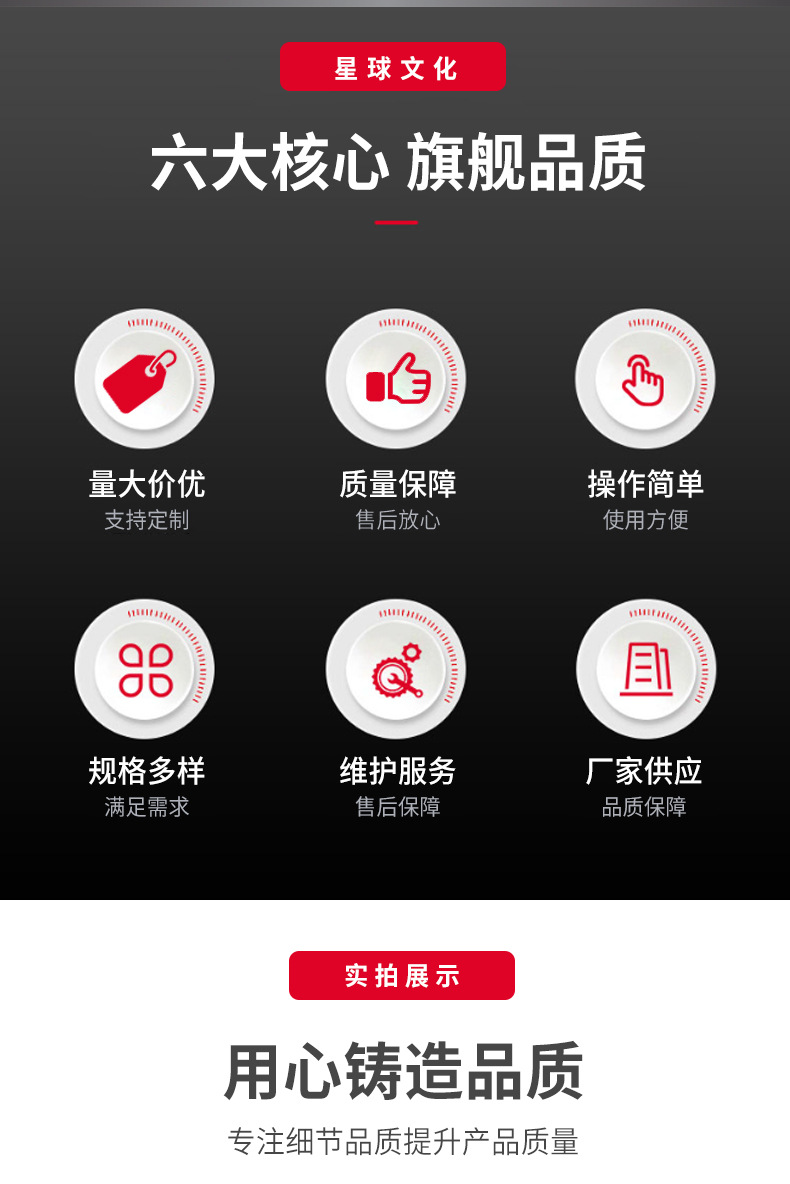 星球文化

六大核心 旗舰品质

量大价优
支持定制

质量保障
售后放心

操作简单
使用方便

规格多样
满足需求

维护服务
售后保障

厂家供应
品质保障

实拍展示

用心铸造品质

专注细节品质提升产品质量