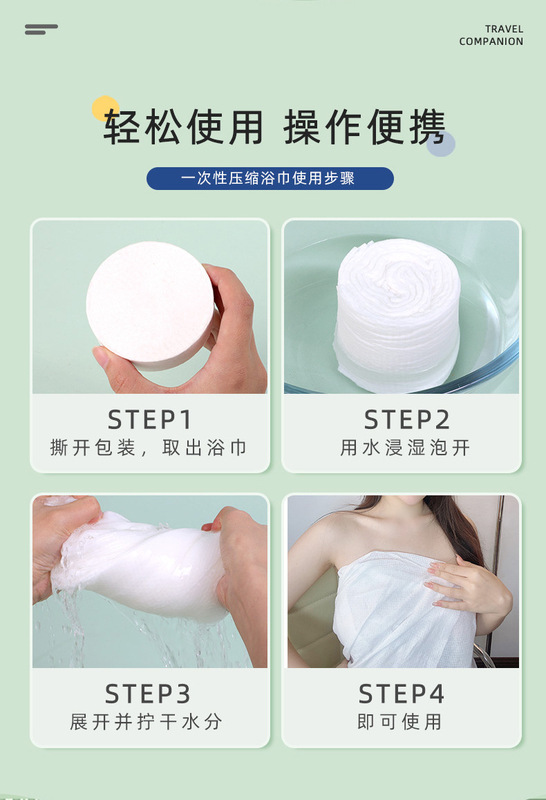 TRAVEL COMPANION

轻松使用 操作便携

一次性压缩浴巾使用步骤

STEP1
撕开包装，取出浴巾

STEP2
用水浸湿泡开

STEP3
展开并拧干水分

STEP4
即可使用