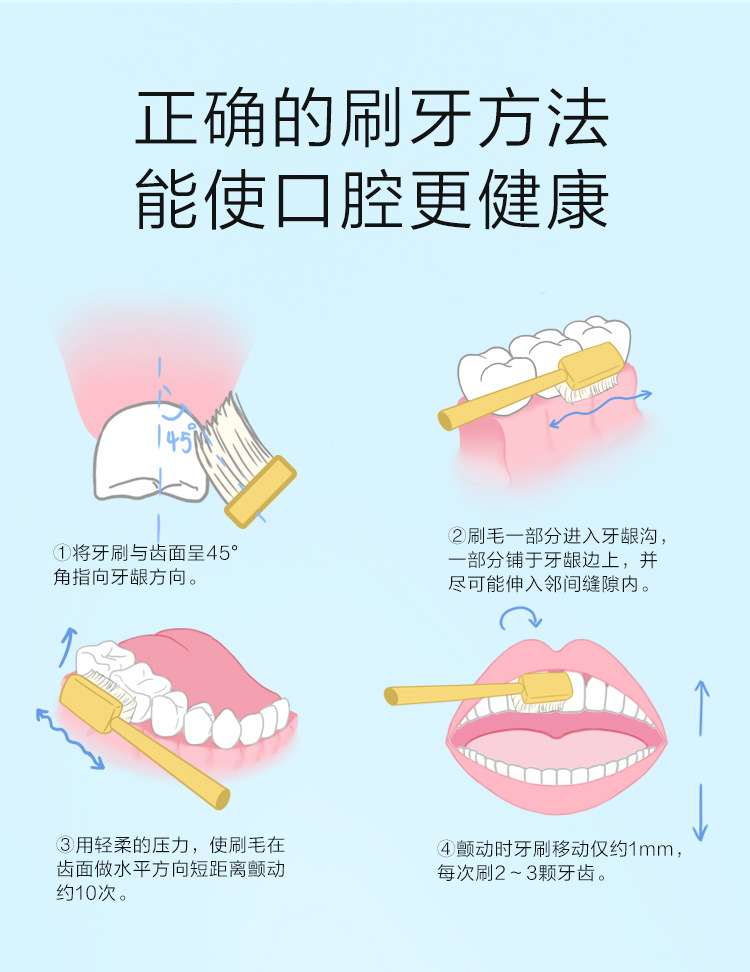 正确的刷牙方法
能使口腔更健康

45°

①将牙刷与齿面呈45°角指向牙龈方向。

②刷毛一部分进入牙龈沟，一部分铺于牙龈边上，并尽可能伸入邻间缝隙内。

③用轻柔的压力，使刷毛在齿面做水平方向短距离颤动约10次。

④颤动时牙刷移动仅约1mm，每次刷2～3颗牙齿。