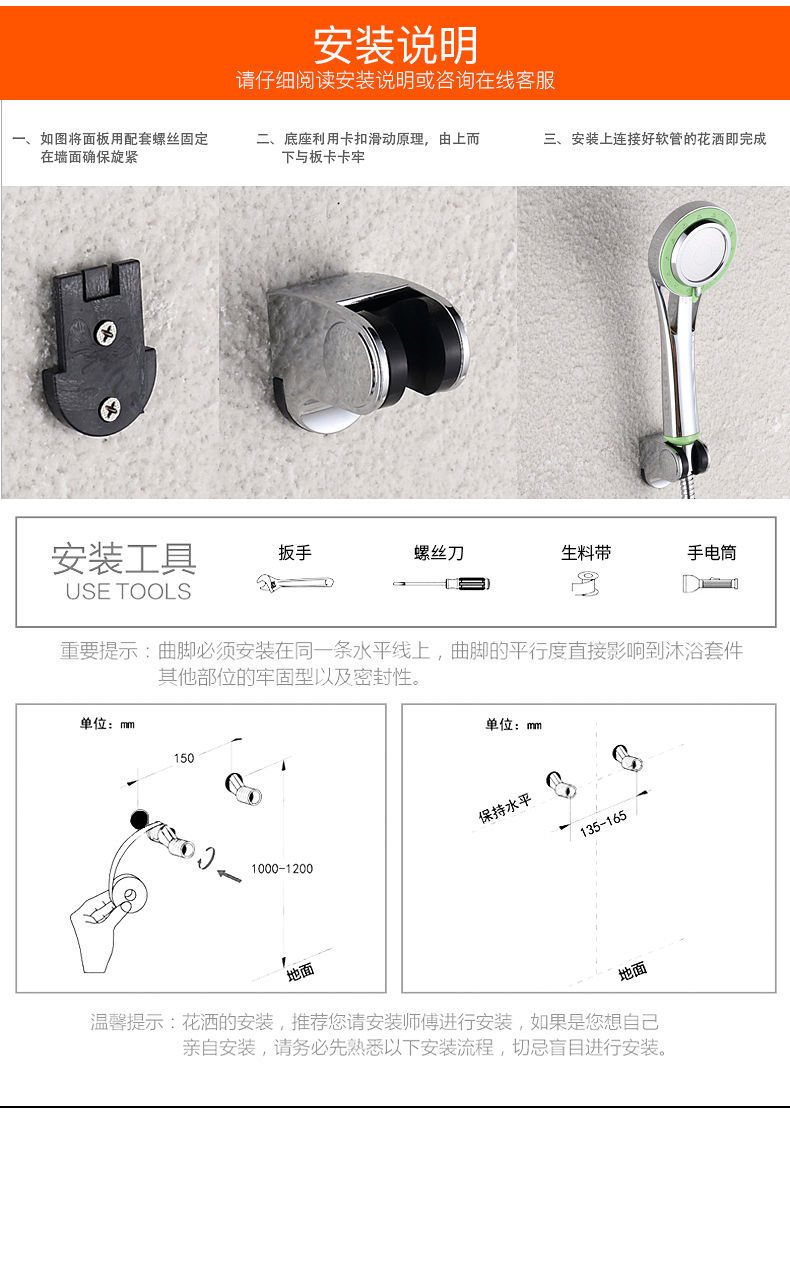 安装说明
请仔细阅读安装说明或咨询在线客服

一、如图将面板用配套螺丝固定在墙面确保旋紧

二、底座利用卡扣滑动原理，由上而下与板卡卡牢

三、安装上连接好软管的花洒即完成

安装工具
USE TOOLS

扳手

螺丝刀

生料带

手电筒

重要提示：曲脚必须安装在同一条水平线上，曲脚的平行度直接影响到沐浴套件其他部位的牢固型以及密封性。

单位：mm

150

1000-1200

地面

单位：mm

保持水平

135-165

地面

温馨提示：花洒的安装，推荐您请安装师傅进行安装，如果是您想自己亲自安装，请务必先熟悉以下安装流程，切忌盲目进行安装。