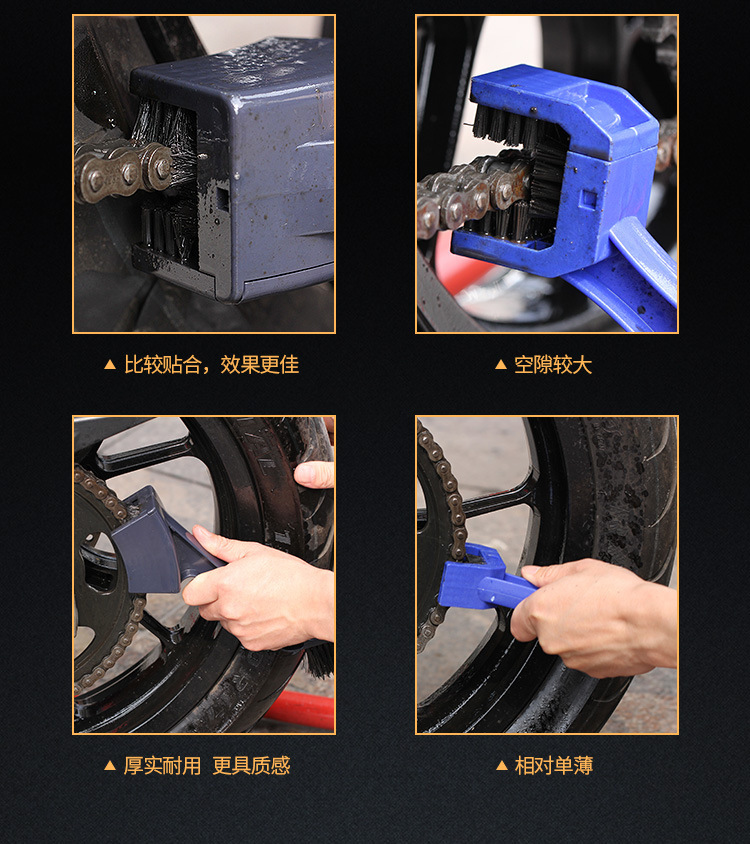 ▲ 比较贴合，效果更佳

▲ 空隙较大

▲ 厚实耐用 更具质感

▲ 相对单薄