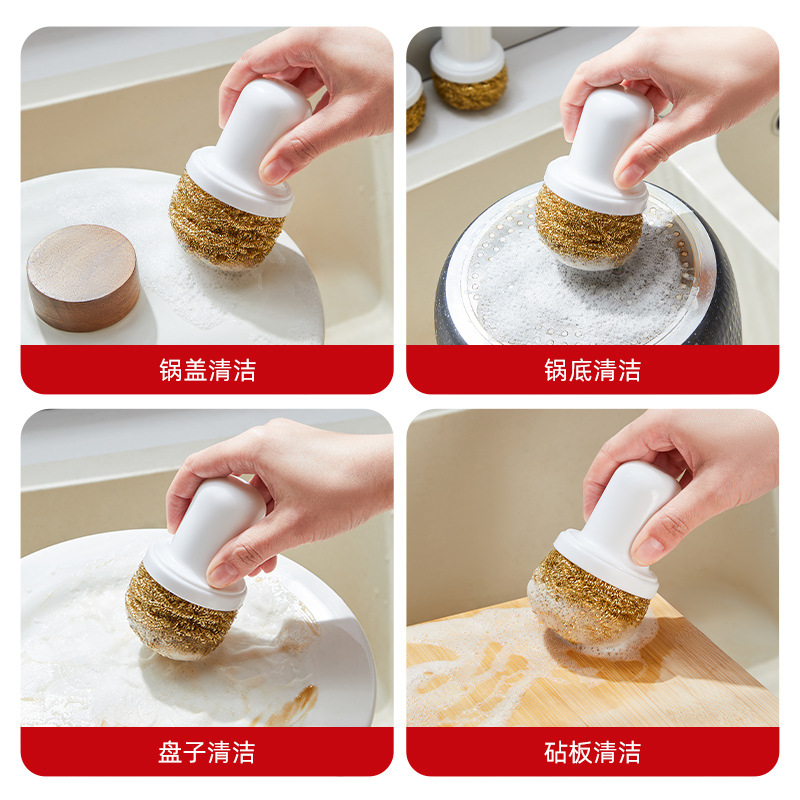 锅盖清洁

锅底清洁

盘子清洁

砧板清洁