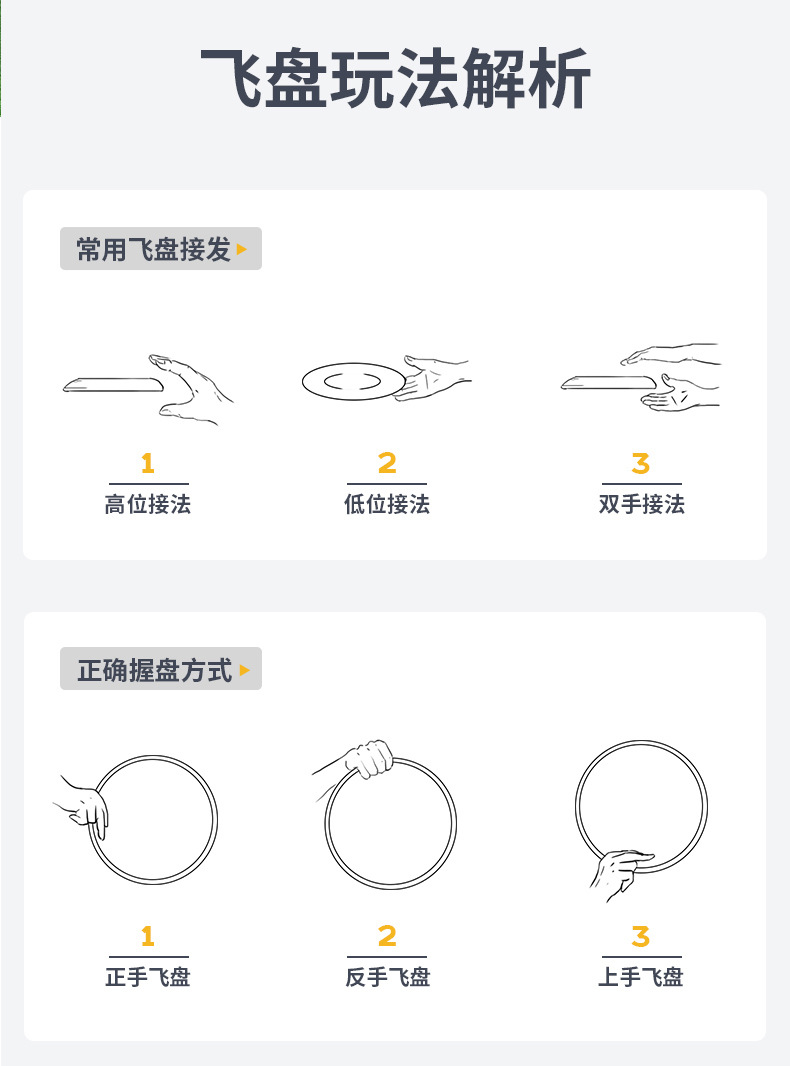 飞盘玩法解析

常用飞盘接发

1
高位接法

2
低位接法

3
双手接法

正确握盘方式

1
正手飞盘

2
反手飞盘

3
上手飞盘