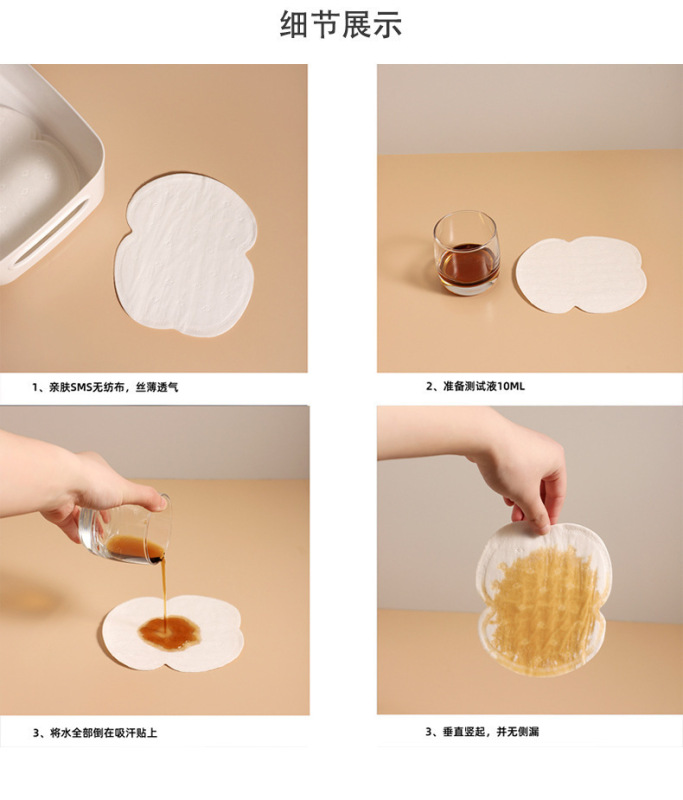 细节展示

1、亲肤SMS无纺布，丝薄透气

2、准备测试液10ML

3、将水全部倒在吸汗贴上

3、垂直竖起，并无侧漏