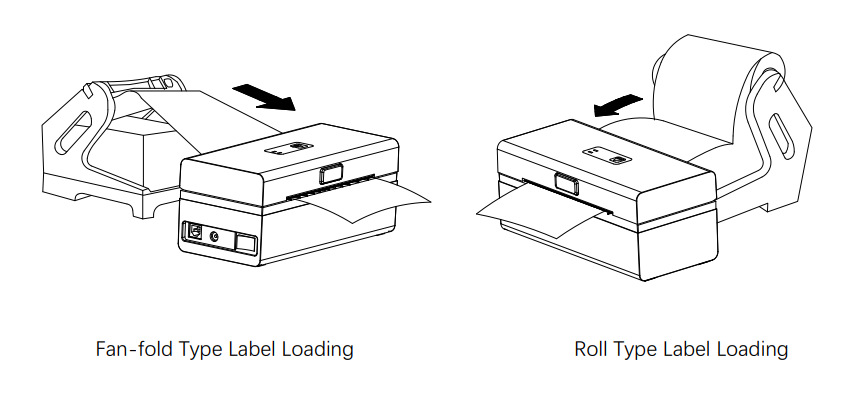 Fan-fold Type Label Loading

Roll Type Label Loading