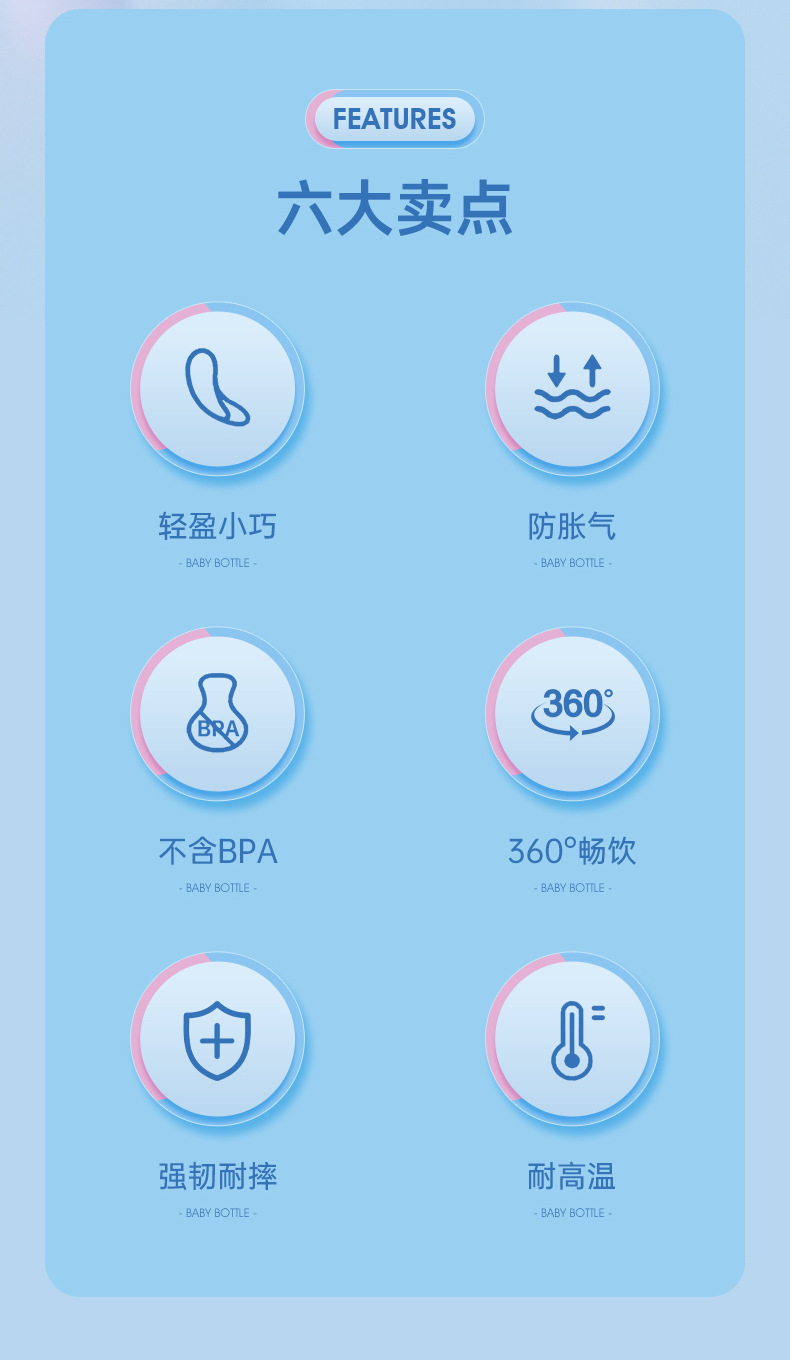 FEATURES

六大卖点

轻盈小巧

- BABY BOTTLE -

防胀气

- BABY BOTTLE -

BPA

不含BPA

- BABY BOTTLE -

360°

360°畅饮

- BABY BOTTLE -

强韧耐摔

- BABY BOTTLE -

耐高温

- BABY BOTTLE -