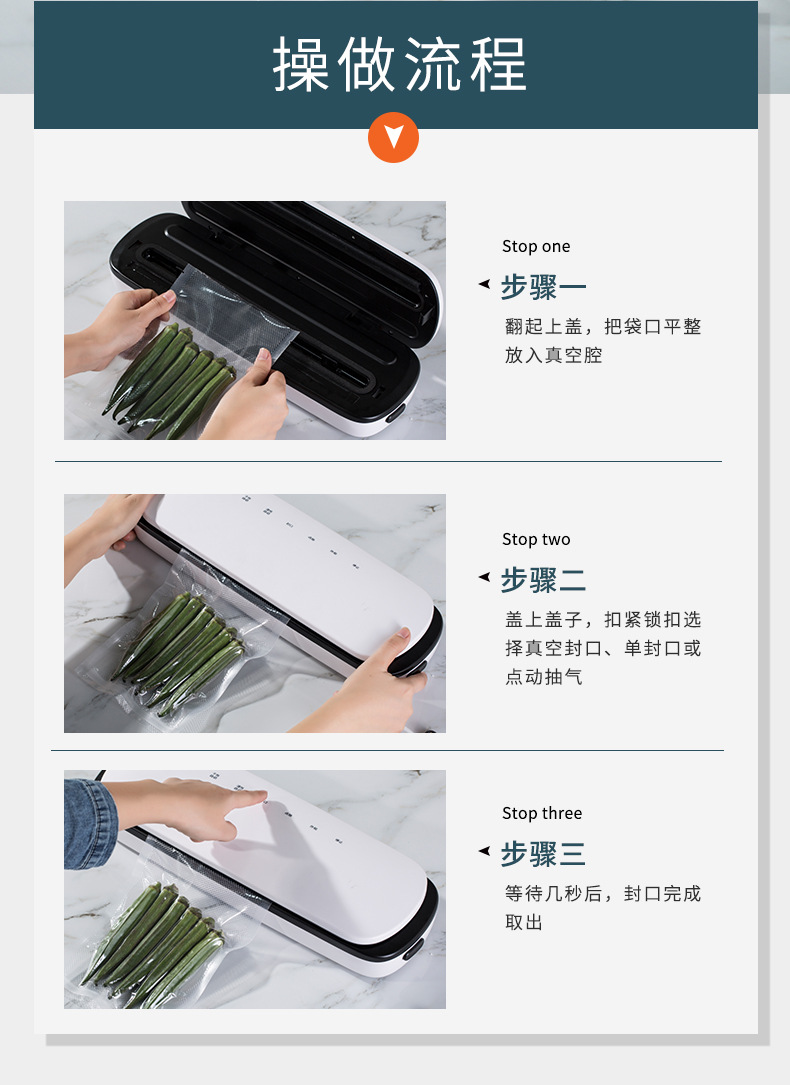 操做流程

Stop one
步骤一
翻起上盖，把袋口平整放入真空腔

Stop two
步骤二
盖上盖子，扣紧锁扣选择真空封口、单封口或点动抽气

Stop three
步骤三
等待几秒后，封口完成取出